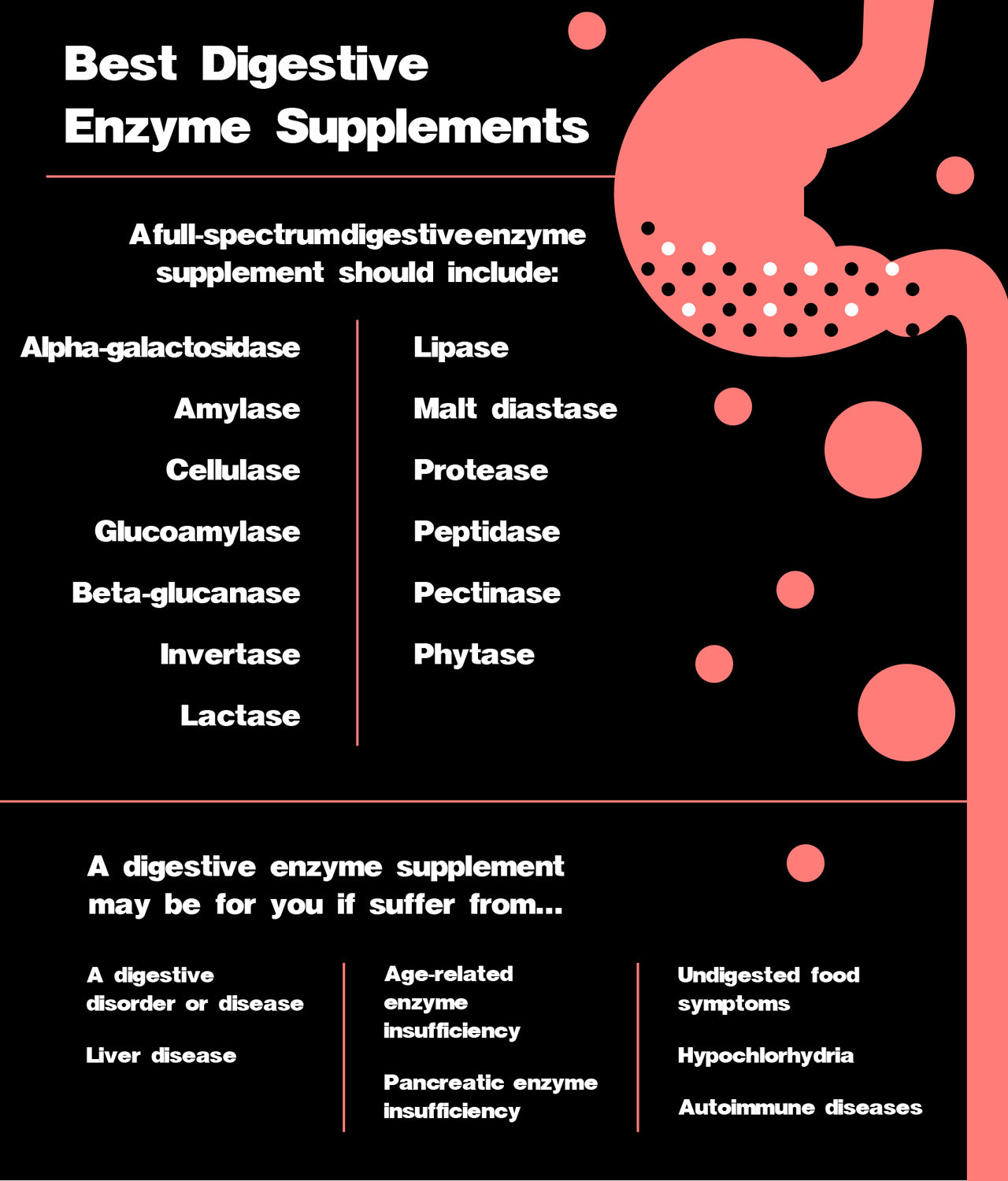 Best Digestive Enzyme Supplements

A full-spectrum digestive enzyme supplement should include:

Alpha-galactosidase

Amylase

Cellulase

Glucoamylase

Beta-glucanase

Invertase

Lactase

Lipase

Malt diastase

Protease

Peptidase

Pectinase

Phytase

A digestive enzyme supplement may be for you if suffer from...

A digestive disorder or disease

Liver disease

Age-related enzyme insufficiency

Pancreatic enzyme insufficiency

Undigested food symptoms

Hypochlorhydria

Autoimmune diseases