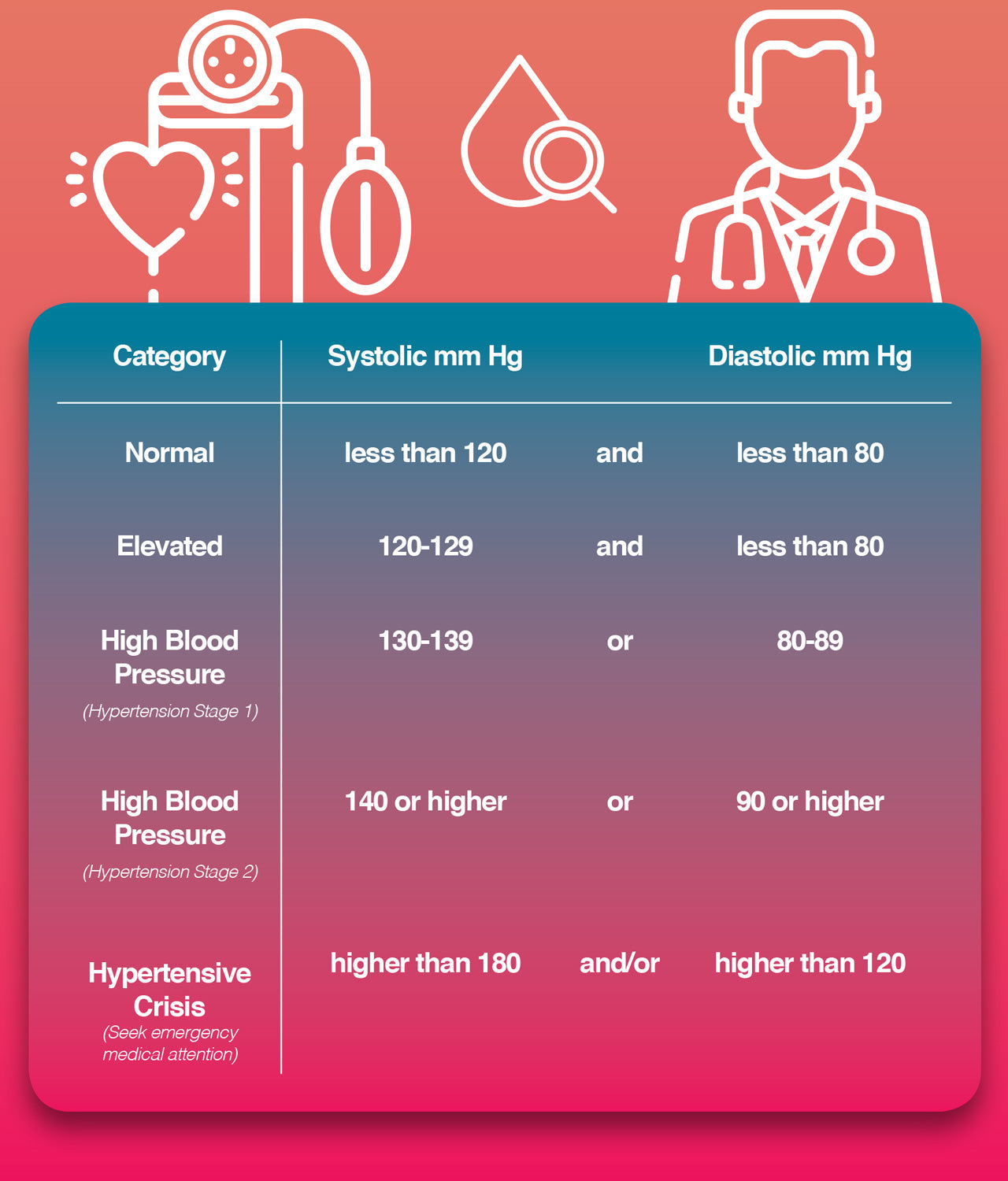 | Category | Systolic mm Hg | | Diastolic mm Hg |
|---|---|---|---|
| Normal | less than 120 | and | less than 80 |
| Elevated | 120-129 | and | less than 80 |
| High Blood Pressure (Hypertension Stage 1) | 130-139 | or | 80-89 |
| High Blood Pressure (Hypertension Stage 2) | 140 or higher | or | 90 or higher |
| Hypertensive Crisis (Seek emergency medical attention) | higher than 180 | and/or | higher than 120 |