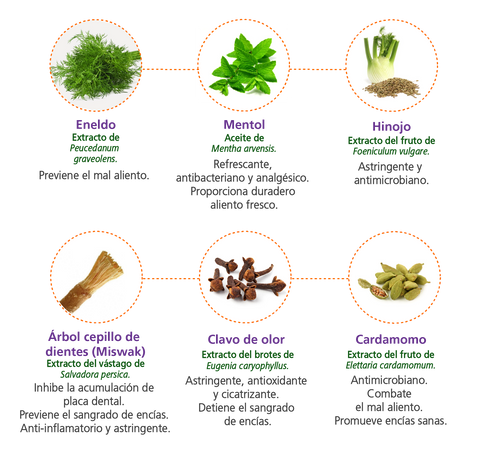 Eneldo
Extracto de
Peucedanum
graveolens.
Previene el mal aliento.

Mentol
Aceite de
Mentha arvensis.
Refrescante, antibacteriano y analgésico. Proporciona duradero aliento fresco.

Hinojo
Extracto del fruto de
Foeniculum vulgare.
Astringente y antimicrobiano.

Árbol cepillo de dientes (Miswak)
Extracto del vástago de
Salvadora persica.
Inhibe la acumulación de placa dental.
Previene el sangrado de encías.
Anti-inflamatorio y astringente.

Clavo de olor
Extracto del brotes de
Eugenia caryophyllus.
Astringente, antioxidante y cicatrizante.
Detiene el sangrado de encías.

Cardamomo
Extracto del fruto de
Elettaria cardamomum.
Antimicrobiano.
Combate el mal aliento.
Promueve encías sanas.