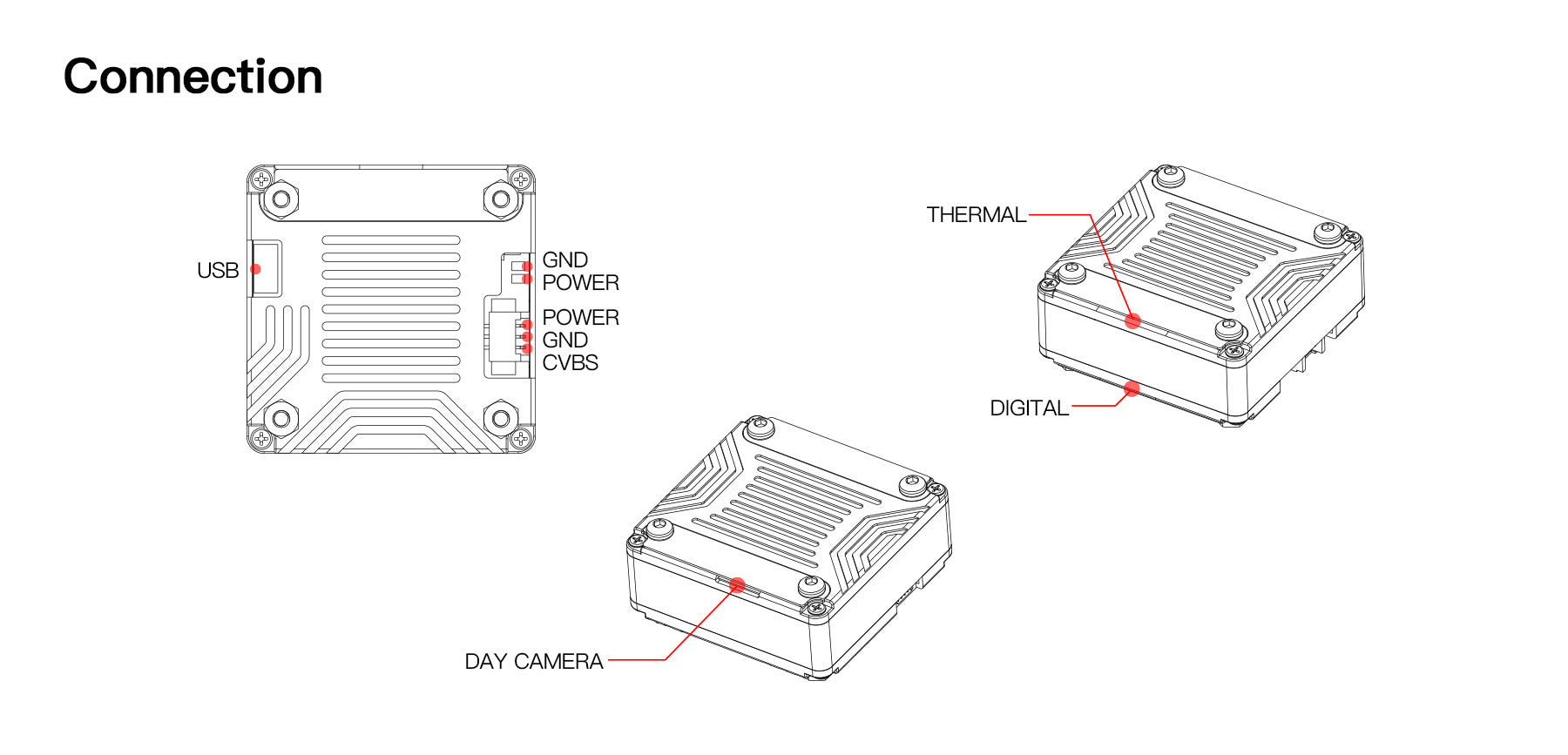 Connection

USB

GND
POWER

POWER
GND
CVBS

THERMAL

DIGITAL

DAY CAMERA