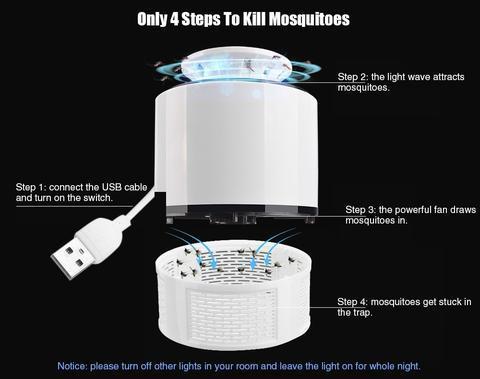 Only 4 Steps To Kill Mosquitoes

Step 2: the light wave attracts mosquitoes.

Step 1: connect the USB cable and turn on the switch.

Step 3: the powerful fan draws mosquitoes in.

Step 4: mosquitoes get stuck in the trap.

Notice: please turn off other lights in your room and leave the light on for whole night.