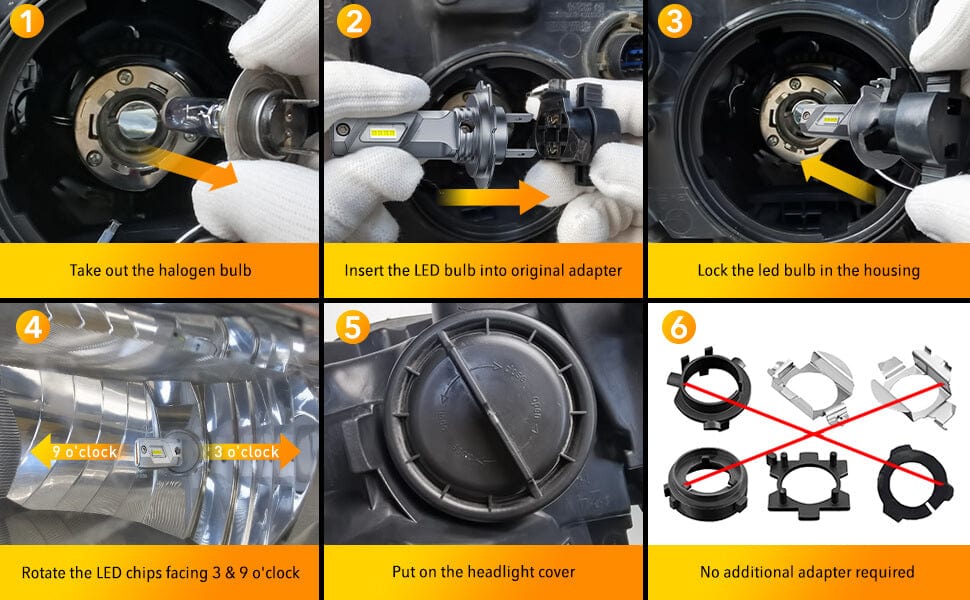 1

Take out the halogen bulb

2

Insert the LED bulb into original adapter

3

Lock the led bulb in the housing

4

9 o'clock

3 o'clock

Rotate the LED chips facing 3 & 9 o'clock

5

Put on the headlight cover

6

No additional adapter required