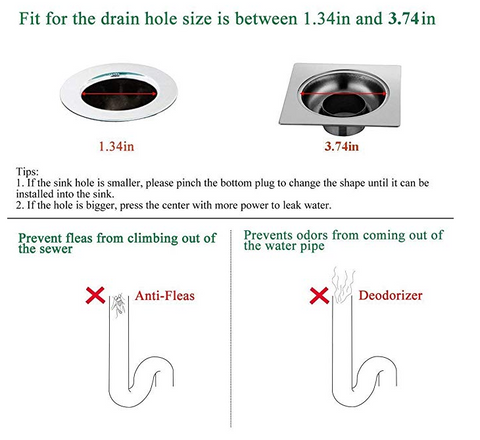 Fit for the drain hole size is between 1.34in and 3.74in

1.34in

3.74in

Tips:
1. If the sink hole is smaller, please pinch the bottom plug to change the shape until it can be installed into the sink.
2. If the hole is bigger, press the center with more power to leak water.

Prevent fleas from climbing out of the sewer

Anti-Fleas

Prevents odors from coming out of the water pipe

Deodorizer