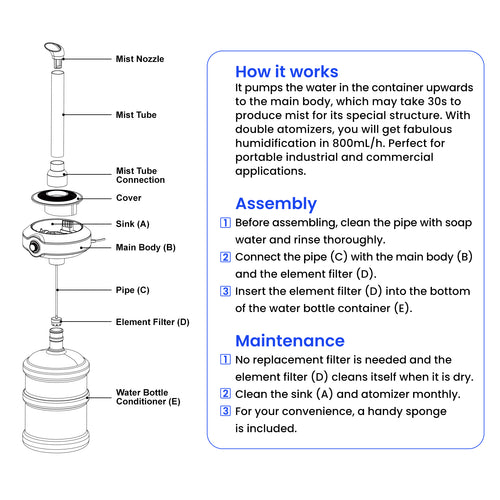 Mist Nozzle

Mist Tube

Mist Tube Connection

Cover

Sink (A)

Main Body (B)

Pipe (C)

Element Filter (D)

Water Bottle Conditioner (E)

How it works

It pumps the water in the container upwards to the main body, which may take 30s to produce mist for its special structure. With double atomizers, you will get fabulous humidification in 800mL/h. Perfect for portable industrial and commercial applications.

Assembly

1 Before assembling, clean the pipe with soap water and rinse thoroughly.

2 Connect the pipe (C) with the main body (B) and the element filter (D).

3 Insert the element filter (D) into the bottom of the water bottle container (E).

Maintenance

1 No replacement filter is needed and the element filter (D) cleans itself when it is dry.

2 Clean the sink (A) and atomizer monthly.

3 For your convenience, a handy sponge is included.