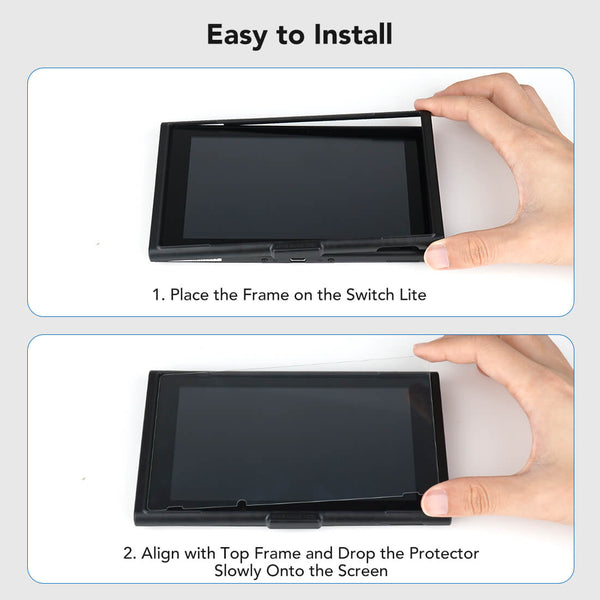 Easy to Install

1. Place the Frame on the Switch Lite

2. Align with Top Frame and Drop the Protector Slowly Onto the Screen