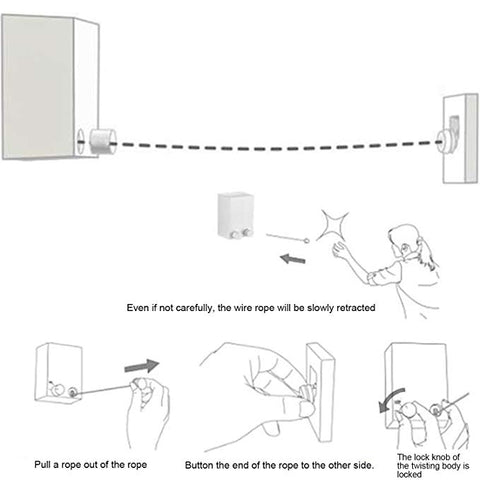 Even if not carefully, the wire rope will be slowly retracted

Pull a rope out of the rope

Button the end of the rope to the other side.

The lock knob of the twisting body is locked