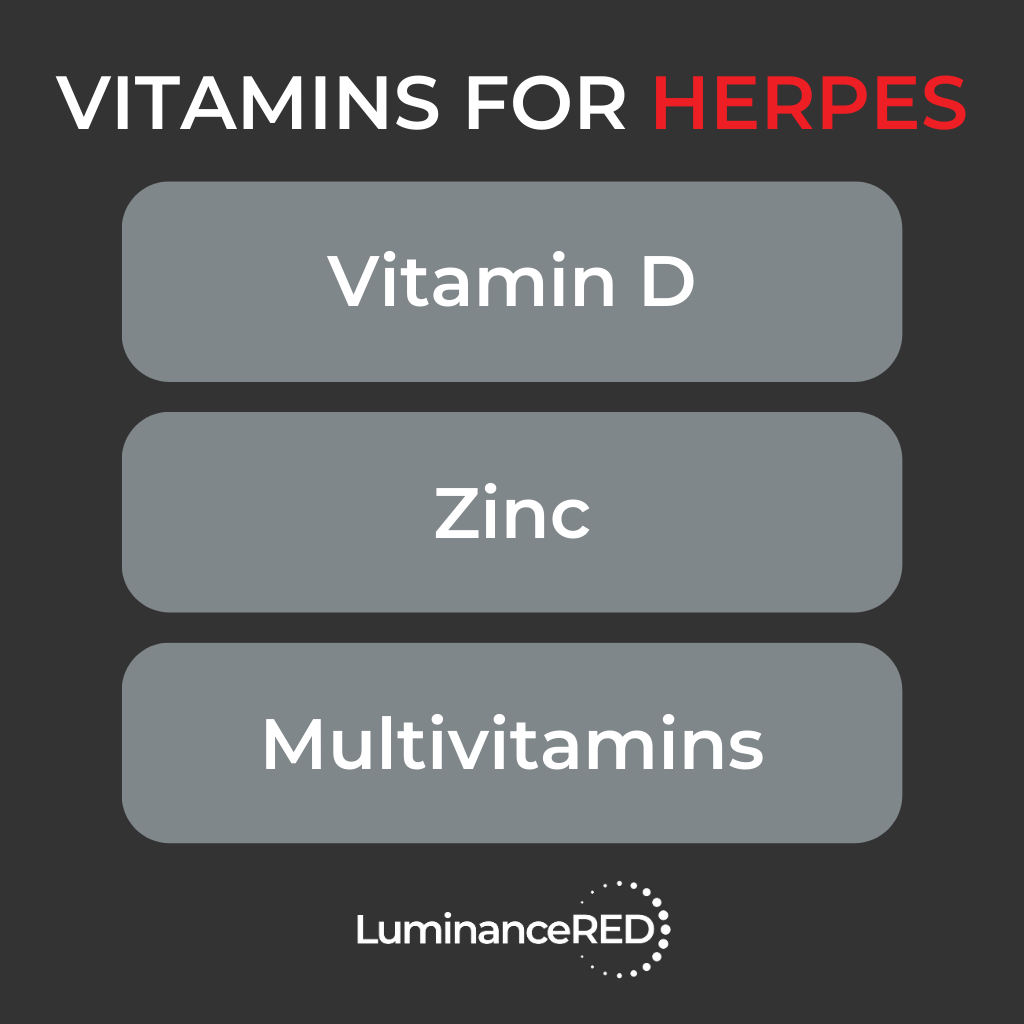 VITAMINS FOR HERPES

Vitamin D

Zinc

Multivitamins

LuminanceRED