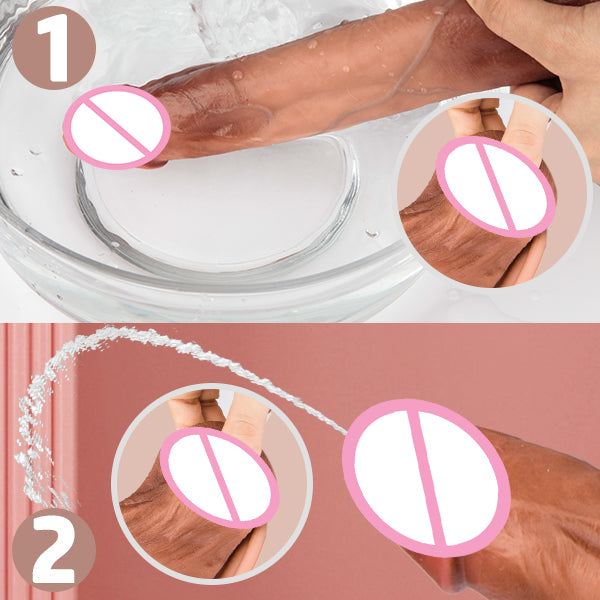 1

2