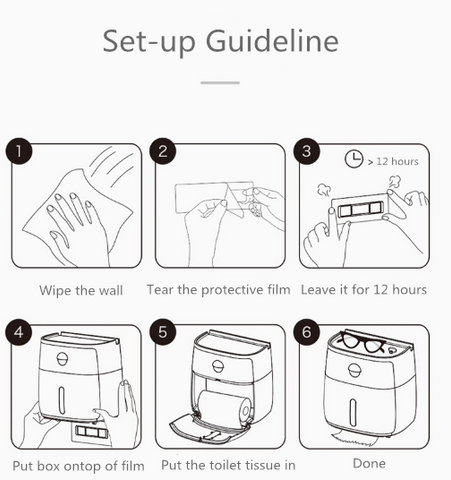 Set-up Guideline

1

Wipe the wall

2

Tear the protective film

3

> 12 hours

Leave it for 12 hours

4

Put box ontop of film

5

Put the toilet tissue in

6

Done