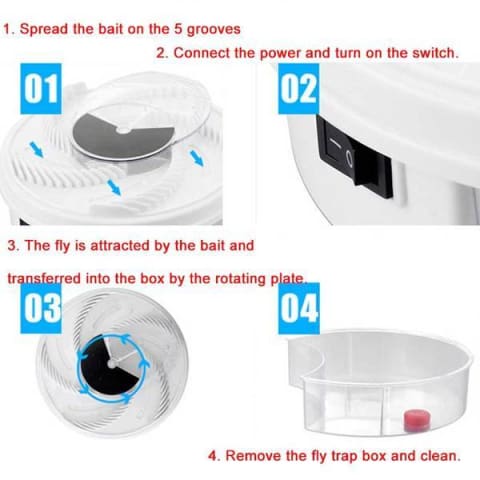 1. Spread the bait on the 5 grooves

2. Connect the power and turn on the switch.

01

02

3. The fly is attracted by the bait and

transferred into the box by the rotating plate.

03

04

4. Remove the fly trap box and clean.