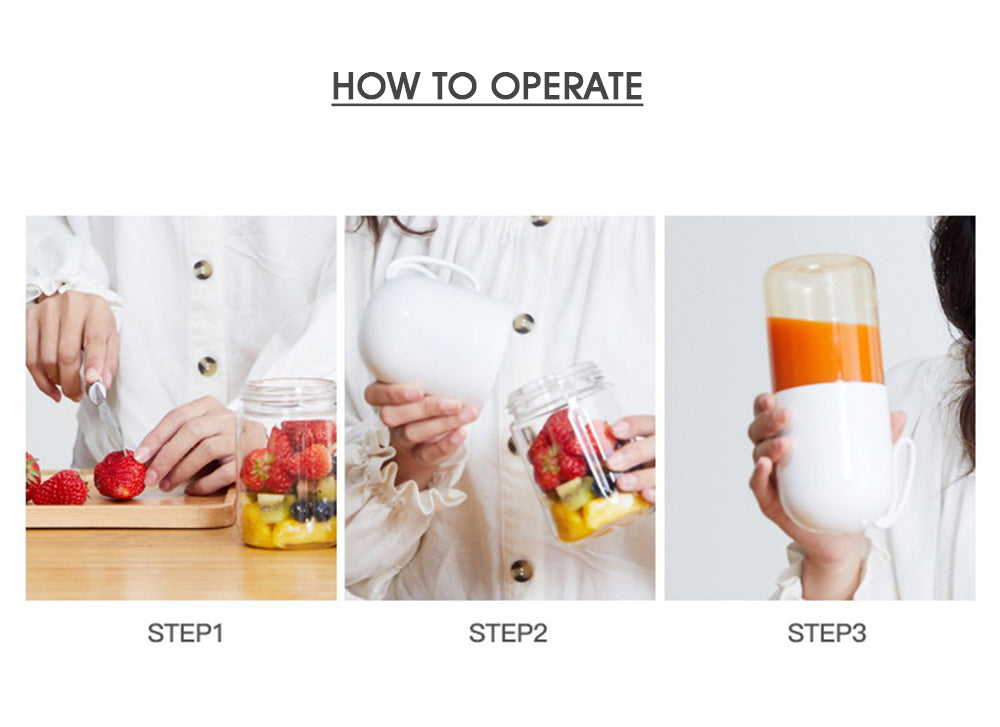 HOW TO OPERATE

STEP1

STEP2

STEP3