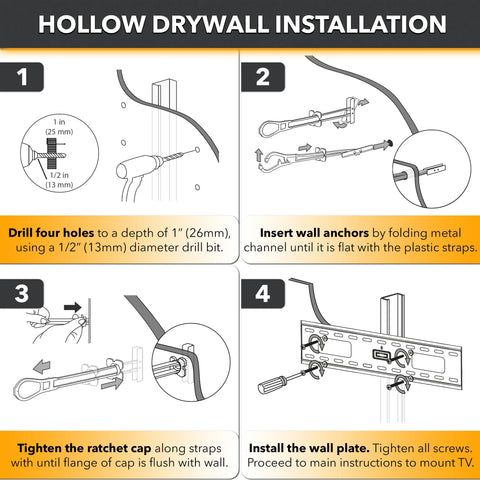 HOLLOW DRYWALL INSTALLATION

1

1 in
(25 mm)

1/2 in
(13 mm)

Drill four holes to a depth of 1" (26mm), using a 1/2" (13mm) diameter drill bit.

2

Insert wall anchors by folding metal channel until it is flat with the plastic straps.

3

Tighten the ratchet cap along straps with until flange of cap is flush with wall.

4

Install the wall plate. Tighten all screws. Proceed to main instructions to mount TV.