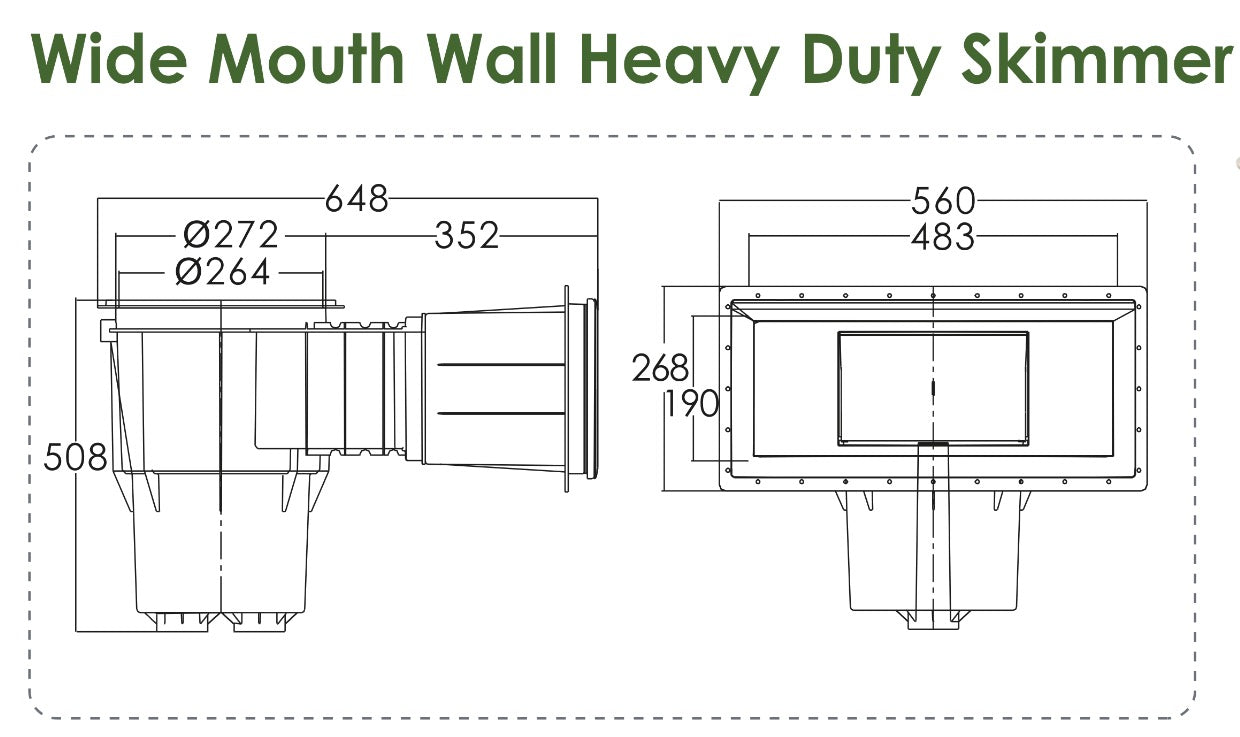 Wide Mouth Wall Heavy Duty Skimmer

648
Ø272
352
Ø264
508

560
483
268
190