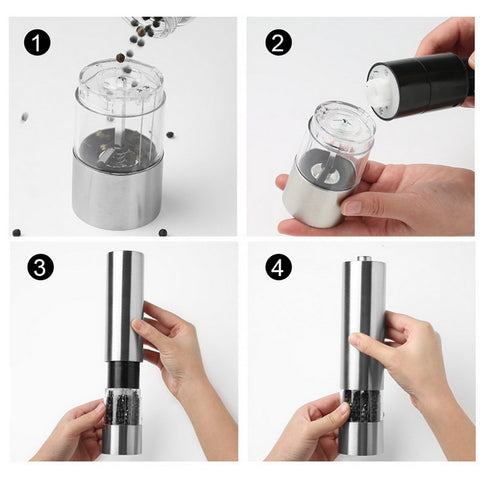 1

2

3

4