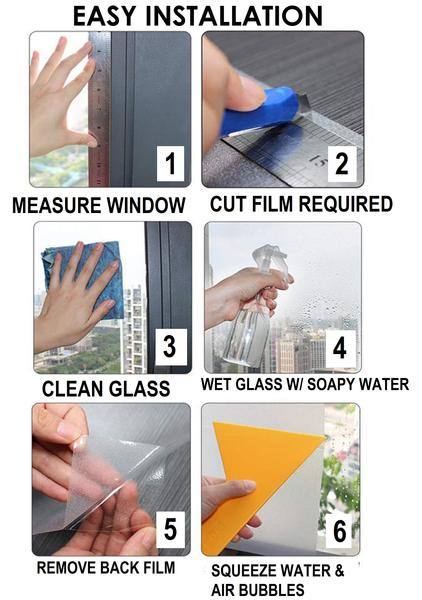 EASY INSTALLATION

1

MEASURE WINDOW

15

2

CUT FILM REQUIRED

3

CLEAN GLASS

4

WET GLASS W/ SOAPY WATER

5

REMOVE BACK FILM

6

SQUEEZE WATER & AIR BUBBLES