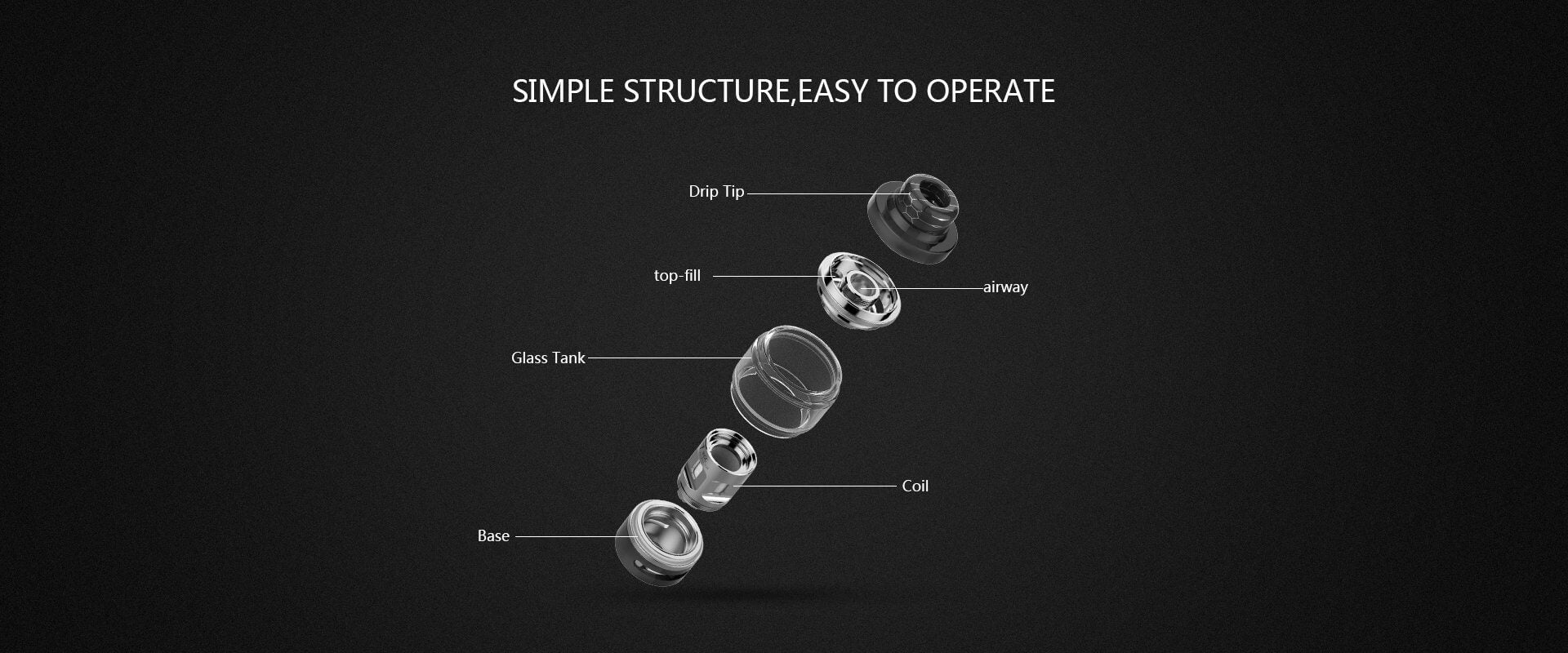 SIMPLE STRUCTURE,EASY TO OPERATE

Drip Tip

top-fill

airway

Glass Tank

Coil

Base