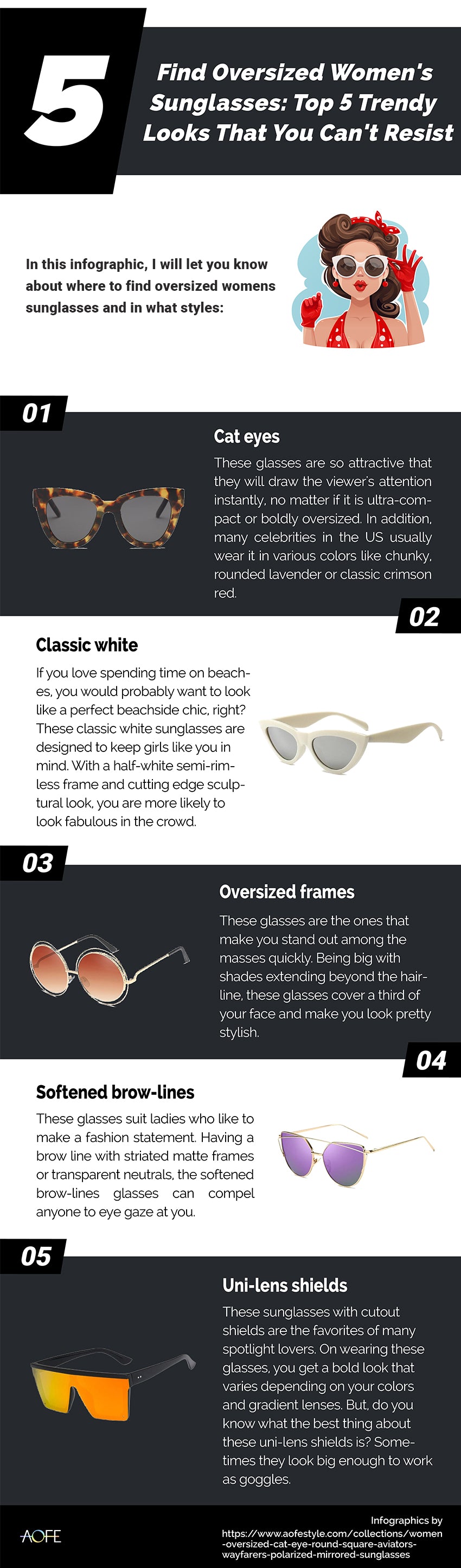 5

Find Oversized Women's Sunglasses: Top 5 Trendy Looks That You Can't Resist

In this infographic, I will let you know about where to find oversized womens sunglasses and in what styles:

01

Cat eyes

These glasses are so attractive that they will draw the viewer's attention instantly, no matter if it is ultra-compact or boldly oversized. In addition, many celebrities in the US usually wear it in various colors like chunky, rounded lavender or classic crimson red.

02

Classic white

If you love spending time on beaches, you would probably want to look like a perfect beachside chic, right? These classic white sunglasses are designed to keep girls like you in mind. With a half-white semi-rimless frame and cutting edge sculptural look, you are more likely to look fabulous in the crowd.

03

Oversized frames

These glasses are the ones that make you stand out among the masses quickly. Being big with shades extending beyond the hairline, these glasses cover a third of your face and make you look pretty stylish.

04

Softened brow-lines

These glasses suit ladies who like to make a fashion statement. Having a brow line with striated matte frames or transparent neutrals, the softened brow-lines glasses can compel anyone to eye gaze at you.

05

Uni-lens shields

These sunglasses with cutout shields are the favorites of many spotlight lovers. On wearing these glasses, you get a bold look that varies depending on your colors and gradient lenses. But, do you know what the best thing about these uni-lens shields is? Sometimes they look big enough to work as goggles.

AOFE

Infographics by
https://www.aofestyle.com/collections/women-oversized-cat-eye-round-square-aviators-wayfarers-polarized-mirrored-sunglasses