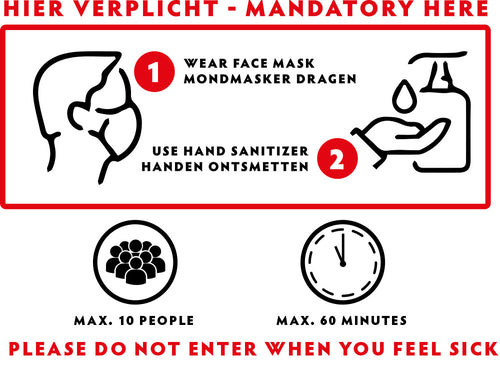 HIER VERPLICHT - MANDATORY HERE

1 WEAR FACE MASK
MONDMASKER DRAGEN

USE HAND SANITIZER
HANDEN ONTSMETTEN 2

MAX. 10 PEOPLE

MAX. 60 MINUTES

PLEASE DO NOT ENTER WHEN YOU FEEL SICK