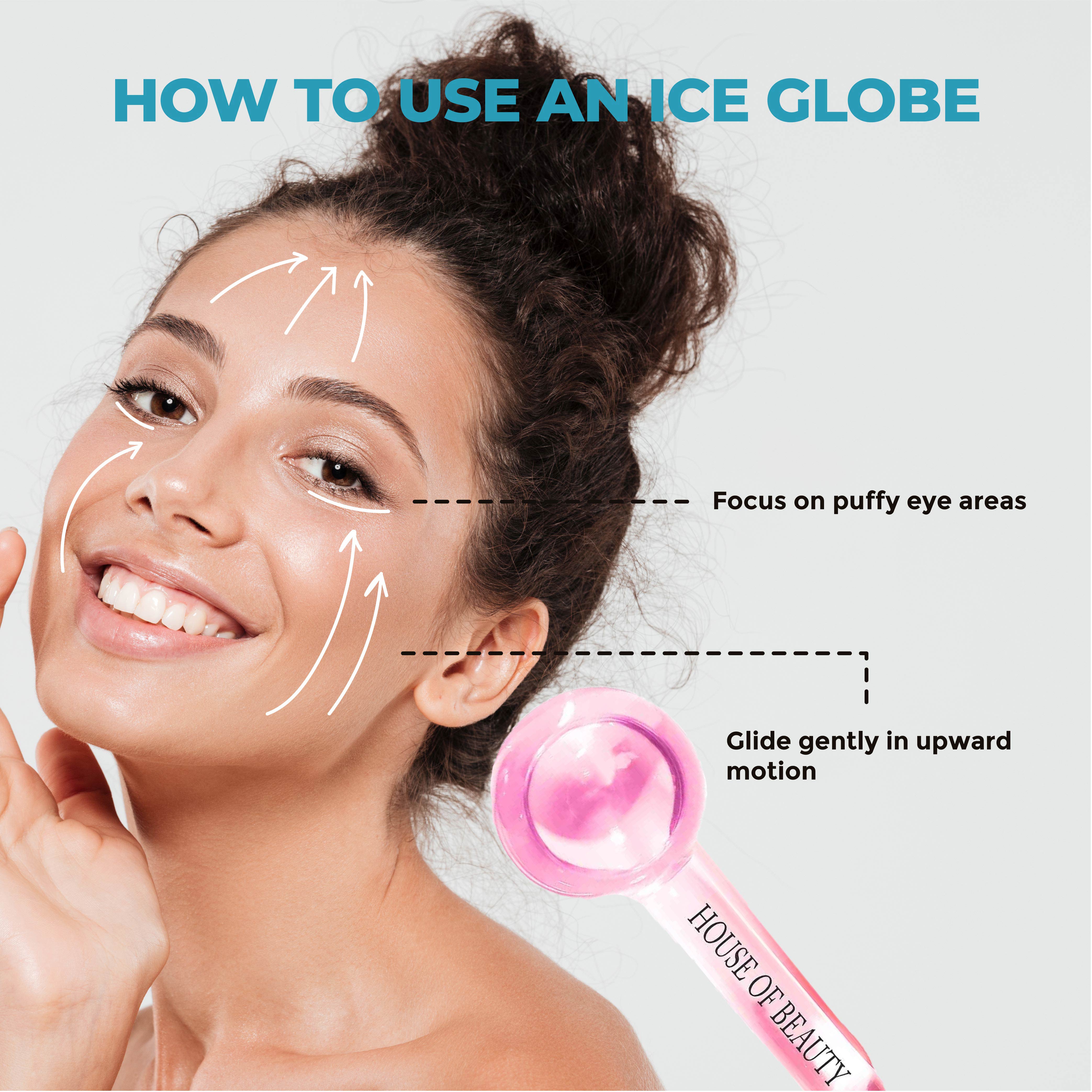 HOW TO USE AN ICE GLOBE

Focus on puffy eye areas

Glide gently in upward motion

HOUSE OF BEAUTY