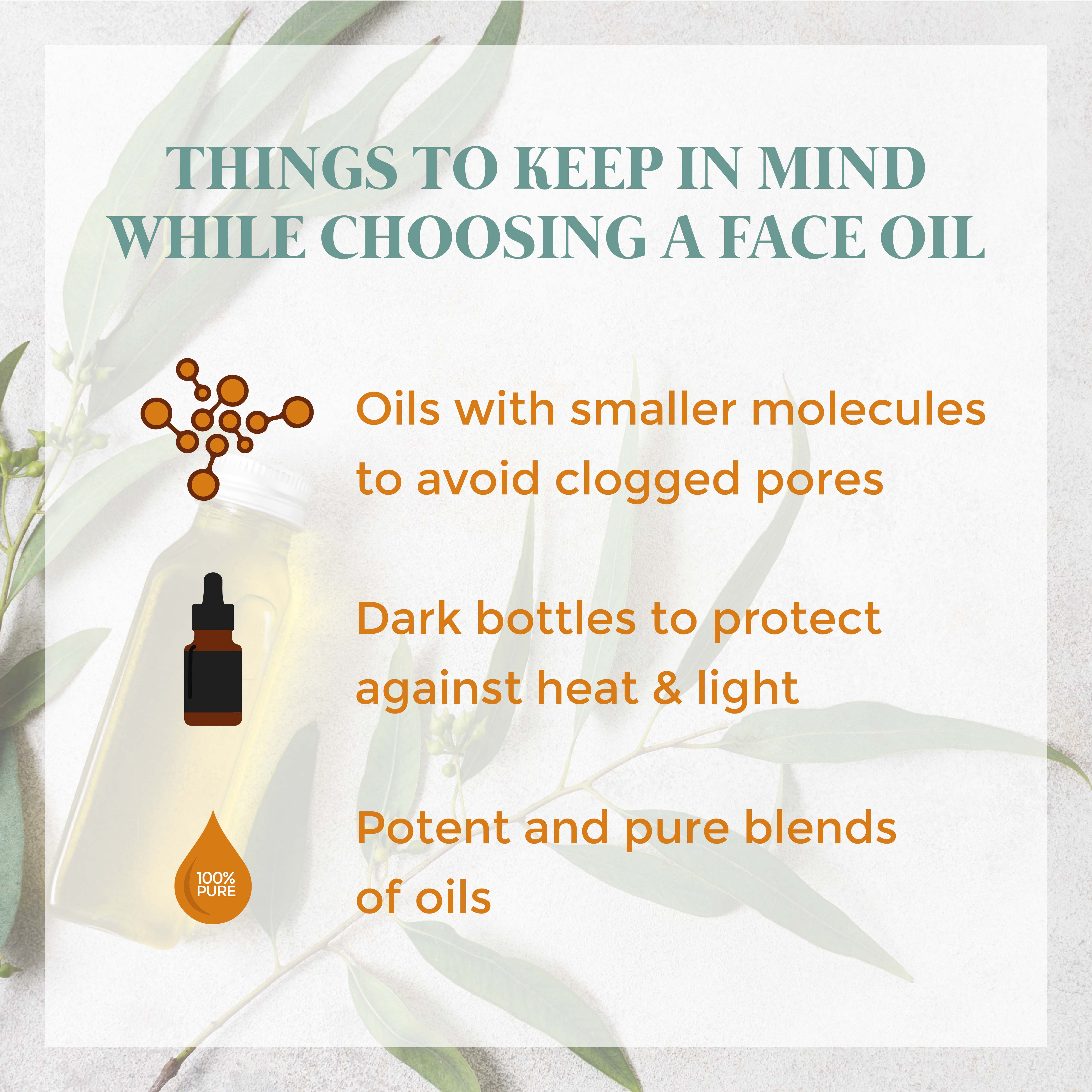 THINGS TO KEEP IN MIND WHILE CHOOSING A FACE OIL

Oils with smaller molecules to avoid clogged pores

Dark bottles to protect against heat & light

100% PURE

Potent and pure blends of oils