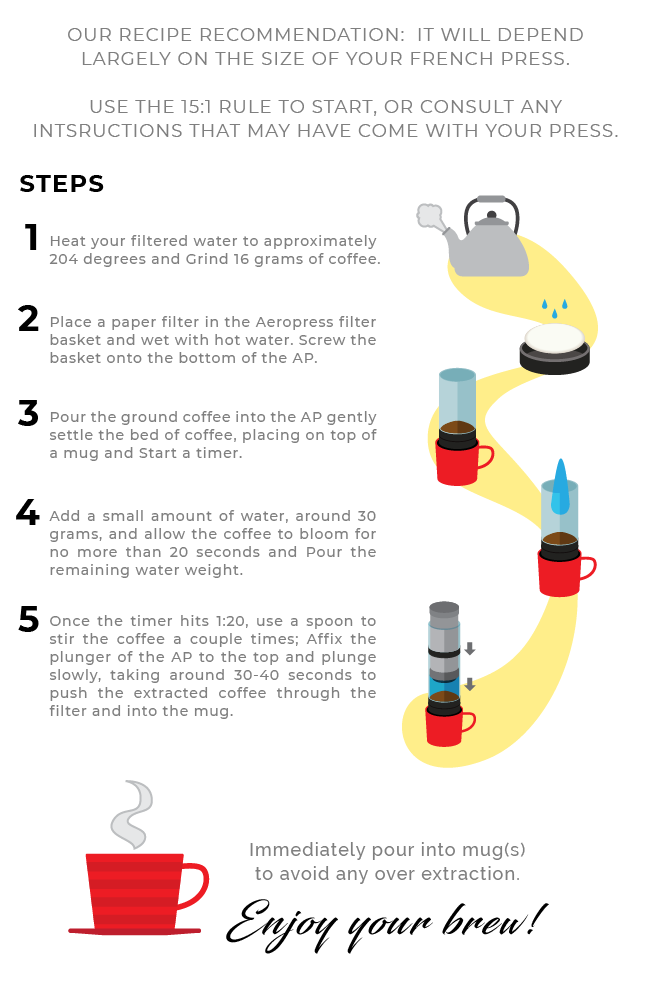 OUR RECIPE RECOMMENDATION: IT WILL DEPEND LARGELY ON THE SIZE OF YOUR FRENCH PRESS.

USE THE 15:1 RULE TO START, OR CONSULT ANY INTSRUCTIONS THAT MAY HAVE COME WITH YOUR PRESS.

STEPS

1 Heat your filtered water to approximately 204 degrees and Grind 16 grams of coffee.

2 Place a paper filter in the Aeropress filter basket and wet with hot water. Screw the basket onto the bottom of the AP.

3 Pour the ground coffee into the AP gently settle the bed of coffee, placing on top of a mug and Start a timer.

4 Add a small amount of water, around 30 grams, and allow the coffee to bloom for no more than 20 seconds and Pour the remaining water weight.

5 Once the timer hits 1:20, use a spoon to stir the coffee a couple times; Affix the plunger of the AP to the top and plunge slowly, taking around 30-40 seconds to push the extracted coffee through the filter and into the mug.

Immediately pour into mug(s) to avoid any over extraction.

Enjoy your brew!