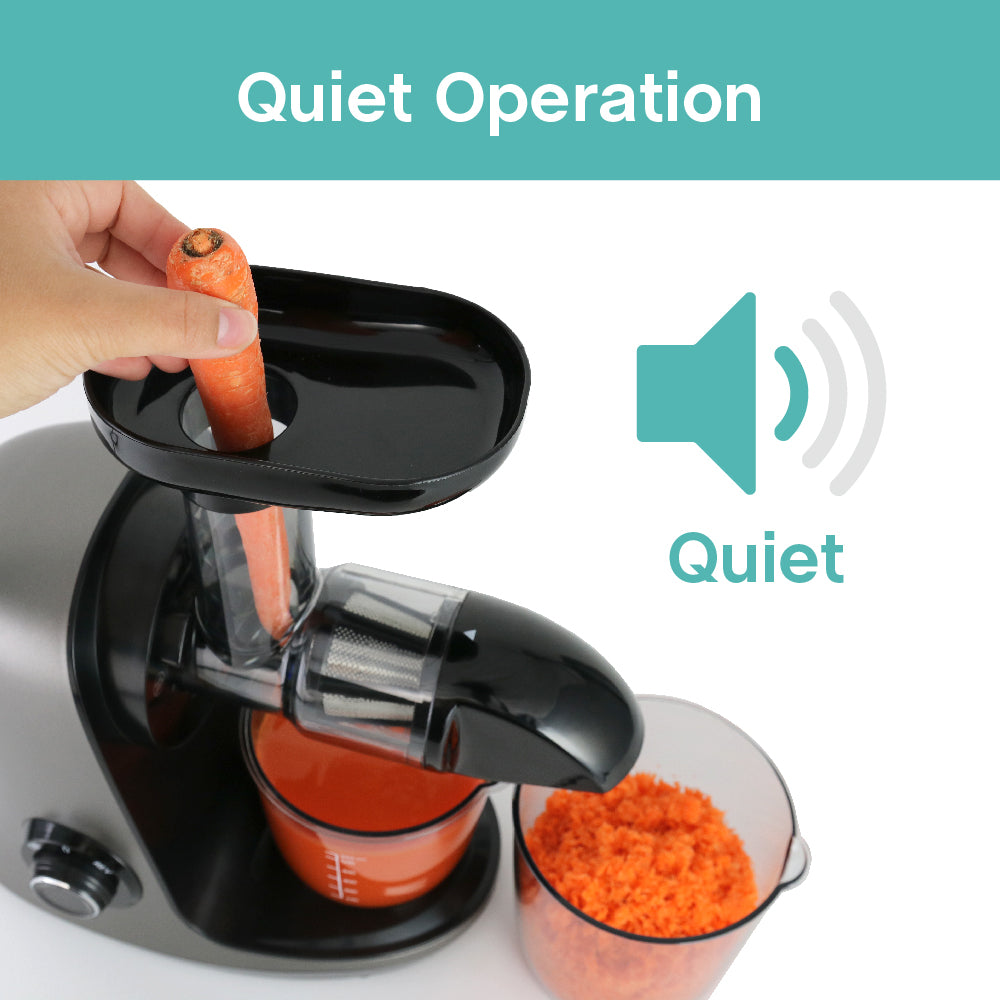 Quiet Operation

Quiet