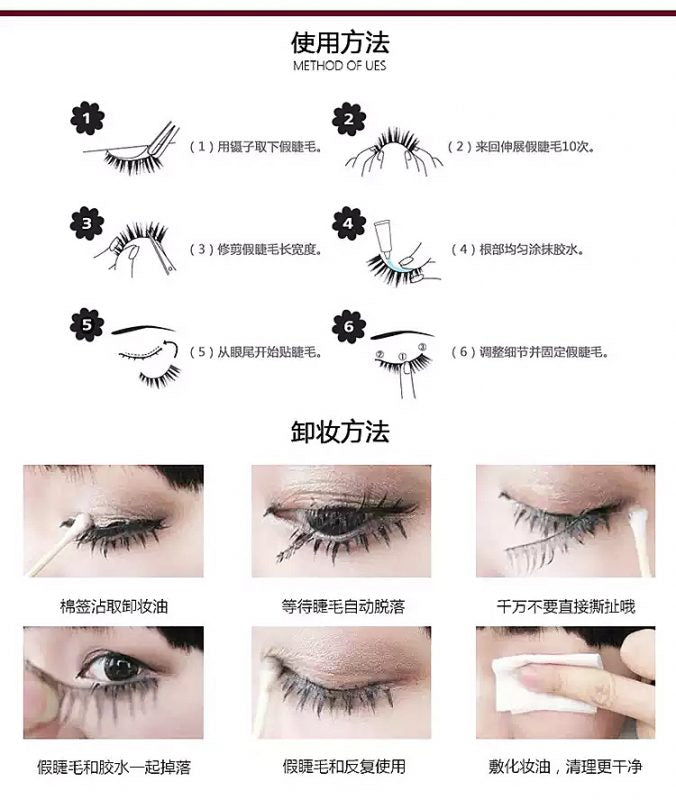 使用方法
METHOD OF UES

1
（1）用镊子取下假睫毛。

2
（2）来回伸展假睫毛10次。

3
（3）修剪假睫毛长宽度。

4
（4）根部均匀涂抹胶水。

5
（5）从眼尾开始贴睫毛。

6
② ① ③
（6）调整细节并固定假睫毛。

卸妆方法

棉签沾取卸妆油

等待睫毛自动脱落

千万不要直接撕扯哦

假睫毛和胶水一起掉落

假睫毛和反复使用

敷化妆油，清理更干净