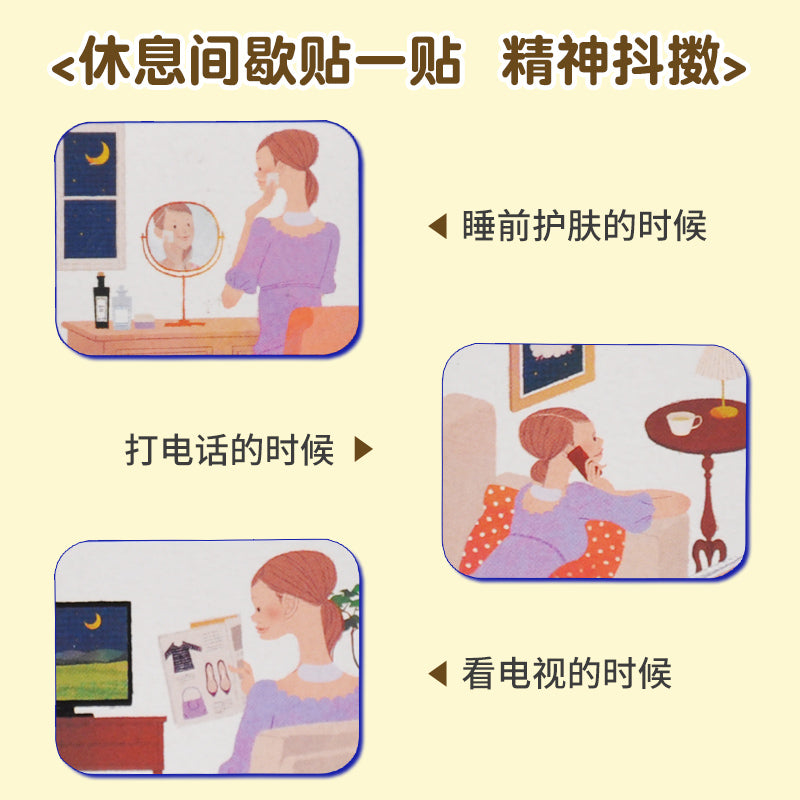 <休息间歇贴一贴　精神抖擞>

◀ 睡前护肤的时候

打电话的时候 ▶

◀ 看电视的时候