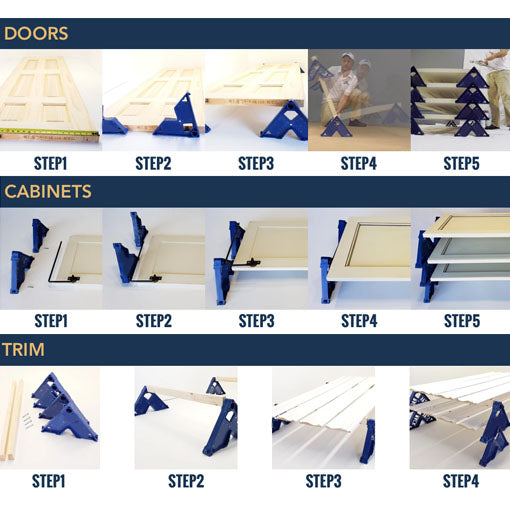 DOORS

STEP1 STEP2 STEP3 STEP4 STEP5

CABINETS

STEP1 STEP2 STEP3 STEP4 STEP5

TRIM

STEP1 STEP2 STEP3 STEP4