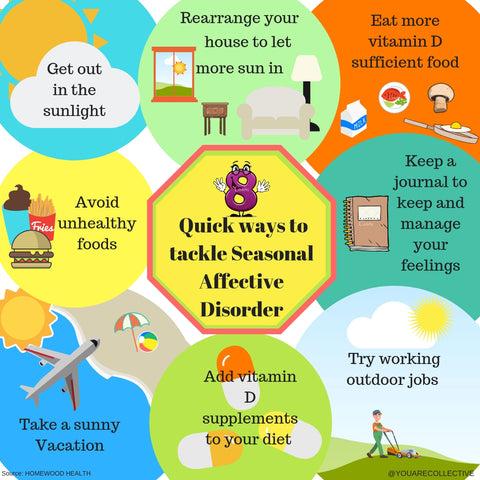 Get out in the sunlight

Rearrange your house to let more sun in

Eat more vitamin D sufficient food

MILK

Avoid unhealthy foods

Fries

8

Quick ways to tackle Seasonal Affective Disorder

Keep a journal to keep and manage your feelings

Take a sunny Vacation

Add vitamin D supplements to your diet

Try working outdoor jobs

Source: HOMEWOOD HEALTH

@YOUARECOLLECTIVE