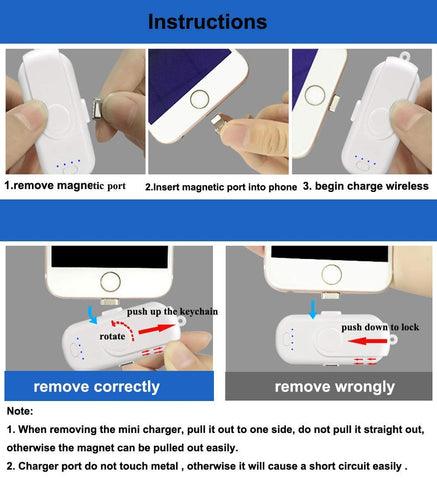 Instructions

1.remove magnetic port

2.Insert magnetic port into phone

3. begin charge wireless

push up the keychain

rotate

remove correctly

push down to lock

remove wrongly

Note:

1. When removing the mini charger, pull it out to one side, do not pull it straight out, otherwise the magnet can be pulled out easily.

2. Charger port do not touch metal , otherwise it will cause a short circuit easily .