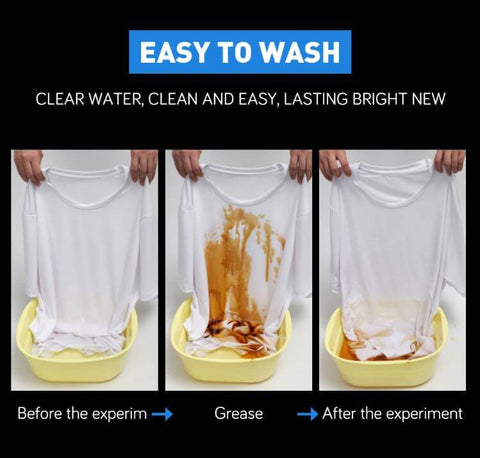 EASY TO WASH

CLEAR WATER, CLEAN AND EASY, LASTING BRIGHT NEW

Before the experim → Grease → After the experiment