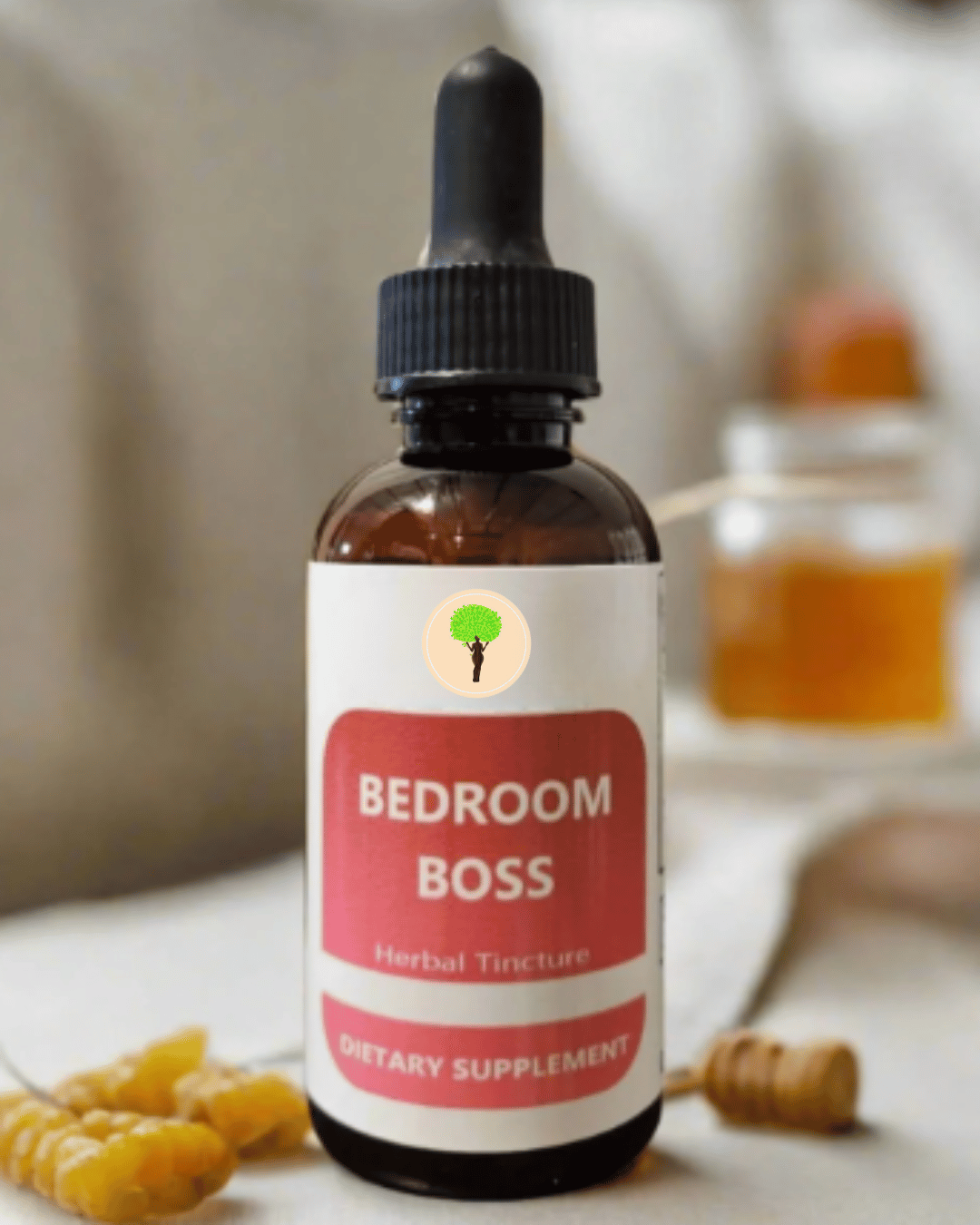 BEDROOM BOSS

Herbal Tincture

DIETARY SUPPLEMENT