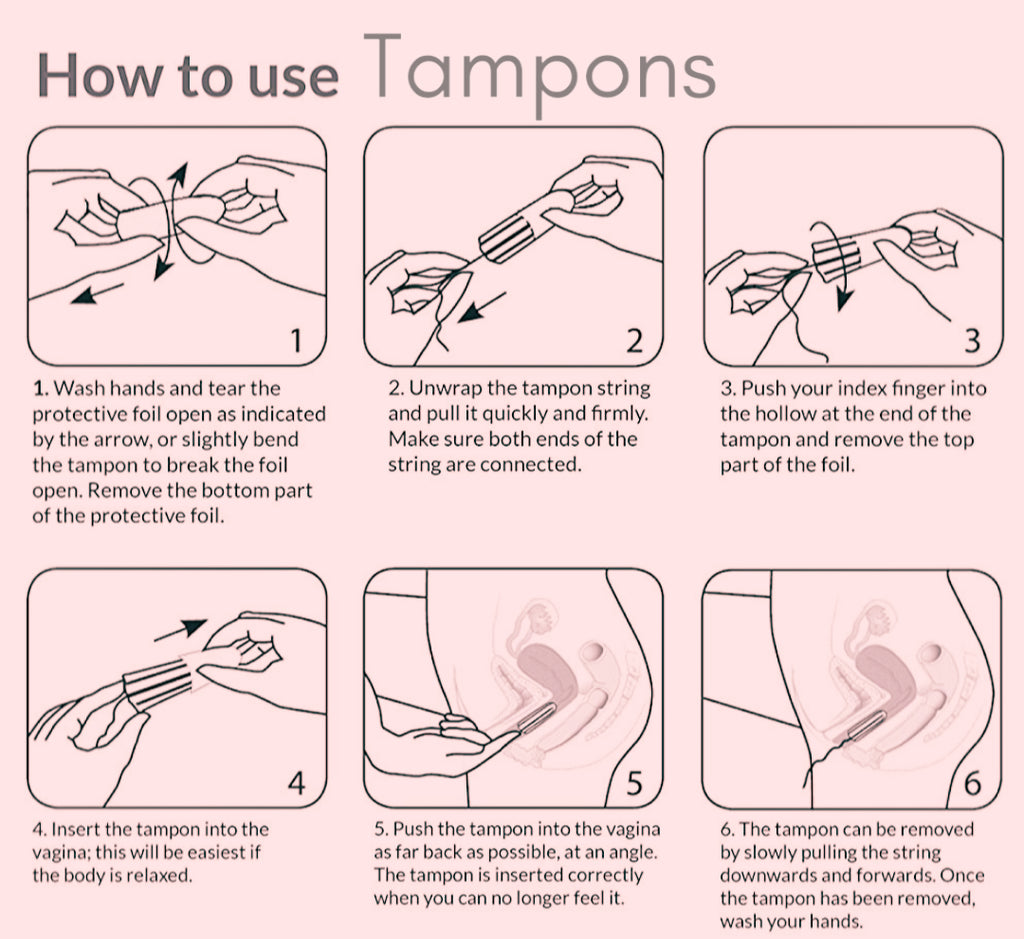 How to use Tampons

1

1. Wash hands and tear the protective foil open as indicated by the arrow, or slightly bend the tampon to break the foil open. Remove the bottom part of the protective foil.

2

2. Unwrap the tampon string and pull it quickly and firmly. Make sure both ends of the string are connected.

3

3. Push your index finger into the hollow at the end of the tampon and remove the top part of the foil.

4

4. Insert the tampon into the vagina; this will be easiest if the body is relaxed.

5

5. Push the tampon into the vagina as far back as possible, at an angle. The tampon is inserted correctly when you can no longer feel it.

6

6. The tampon can be removed by slowly pulling the string downwards and forwards. Once the tampon has been removed, wash your hands.