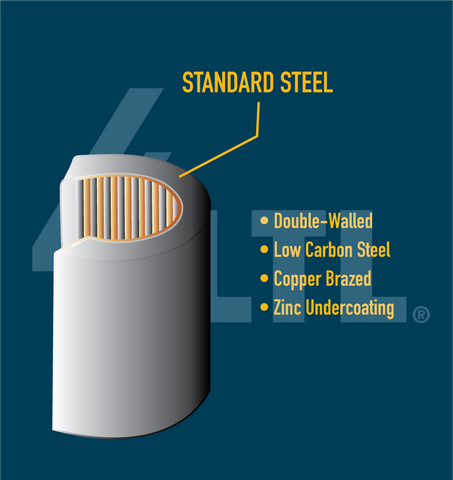 STANDARD STEEL

• Double-Walled
• Low Carbon Steel
• Copper Brazed
• Zinc Undercoating

4LTL®