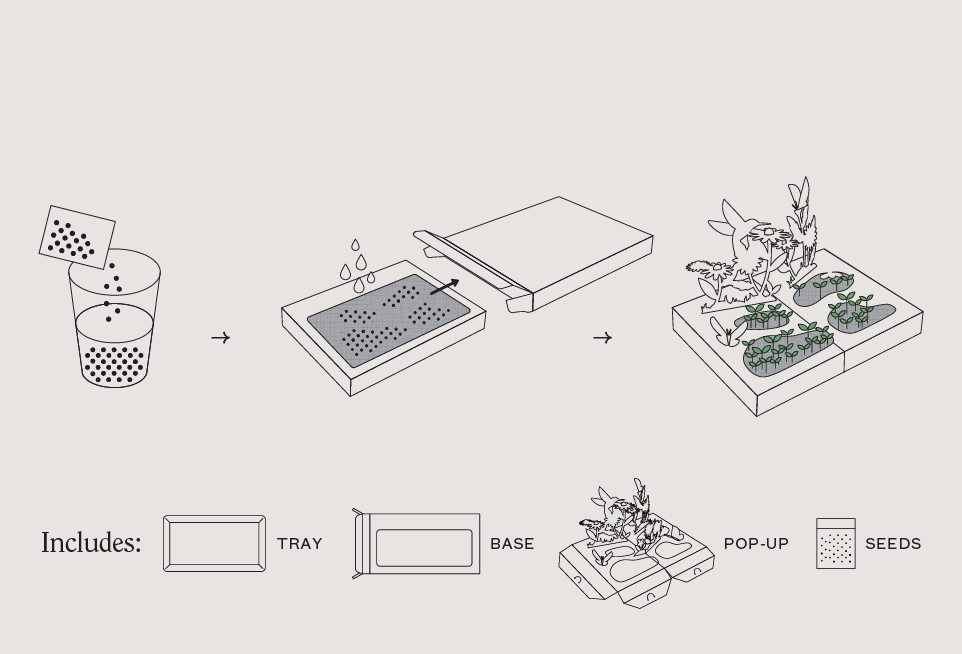 Includes: TRAY BASE POP-UP SEEDS