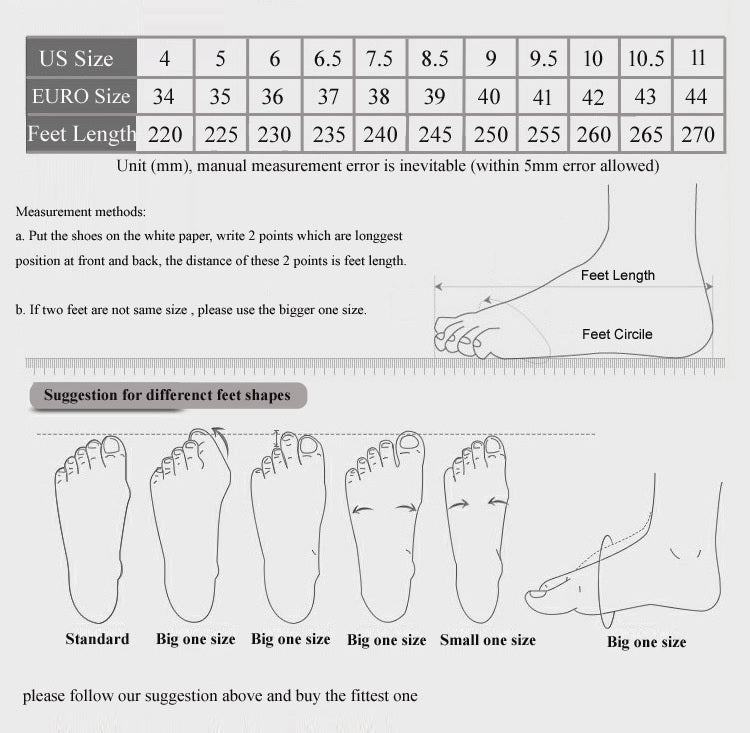 | US Size | 4 | 5 | 6 | 6.5 | 7.5 | 8.5 | 9 | 9.5 | 10 | 10.5 | 11 |
|---|---|---|---|---|---|---|---|---|---|---|---|
| EURO Size | 34 | 35 | 36 | 37 | 38 | 39 | 40 | 41 | 42 | 43 | 44 |
| Feet Length | 220 | 225 | 230 | 235 | 240 | 245 | 250 | 255 | 260 | 265 | 270 |

Unit (mm), manual measurement error is inevitable (within 5mm error allowed)

Measurement methods:
a. Put the shoes on the white paper, write 2 points which are longgest position at front and back, the distance of these 2 points is feet length.

b. If two feet are not same size , please use the bigger one size.

Feet Length
Feet Circle

Suggestion for differenct feet shapes

Standard Big one size Big one size Big one size Small one size Big one size

please follow our suggestion above and buy the fittest one