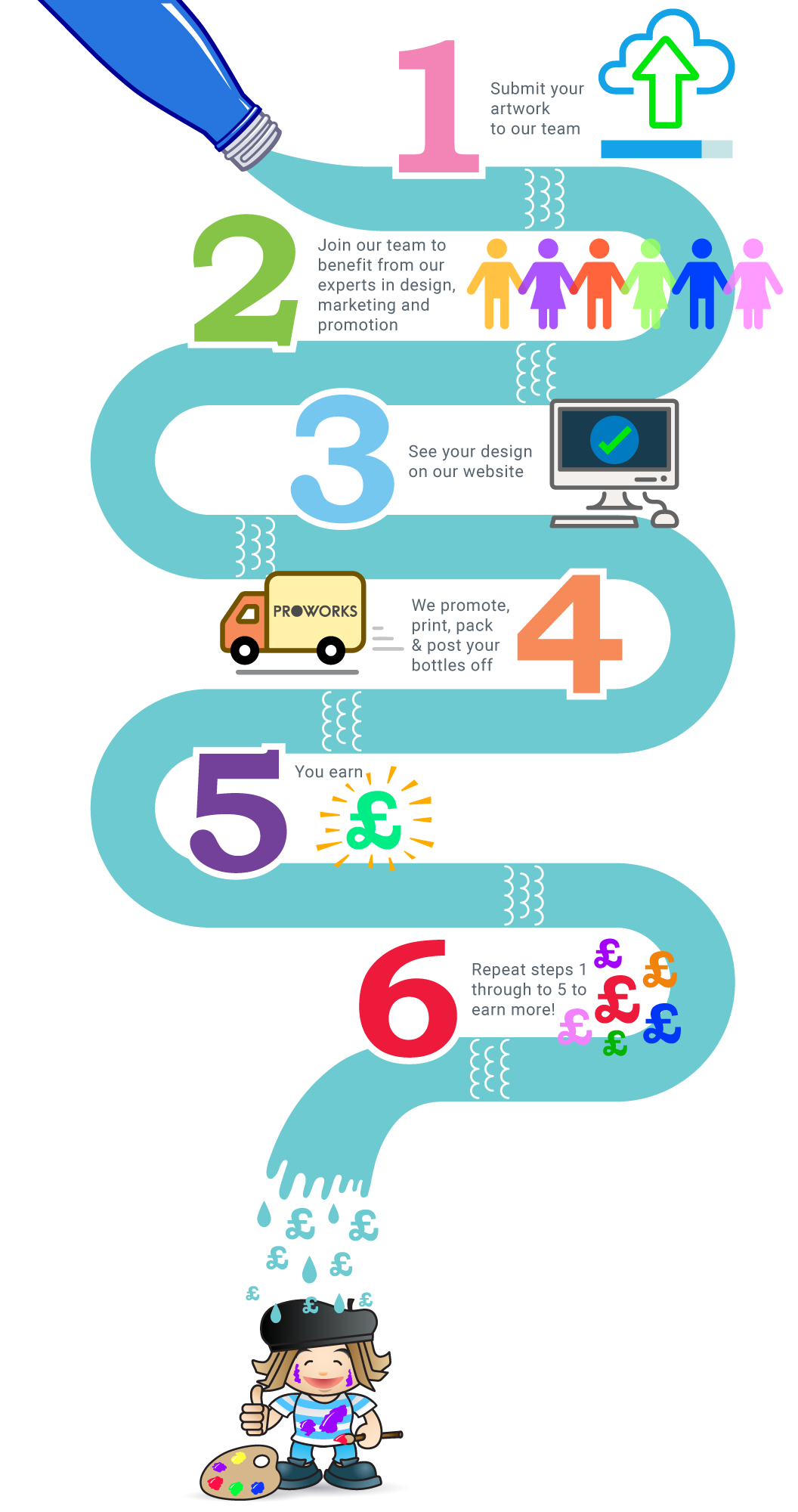 1

Submit your artwork to our team

2

Join our team to benefit from our experts in design, marketing and promotion

3

See your design on our website

PROWORKS

We promote, print, pack & post your bottles off

4

5

You earn

£

6

Repeat steps 1 through to 5 to earn more!

£ £ £ £ £ £

£ £ £ £ £ £ £