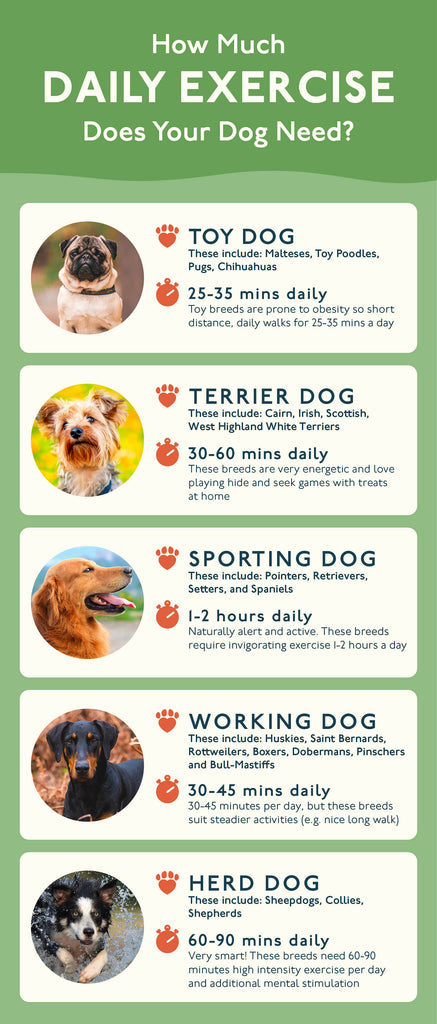 How Much
DAILY EXERCISE
Does Your Dog Need?

TOY DOG
These include: Malteses, Toy Poodles, Pugs, Chihuahuas

25-35 mins daily
Toy breeds are prone to obesity so short distance, daily walks for 25-35 mins a day

TERRIER DOG
These include: Cairn, Irish, Scottish, West Highland White Terriers

30-60 mins daily
These breeds are very energetic and love playing hide and seek games with treats at home

SPORTING DOG
These include: Pointers, Retrievers, Setters, and Spaniels

1-2 hours daily
Naturally alert and active. These breeds require invigorating exercise 1-2 hours a day

WORKING DOG
These include: Huskies, Saint Bernards, Rottweilers, Boxers, Dobermans, Pinschers and Bull-Mastiffs

30-45 mins daily
30-45 minutes per day, but these breeds suit steadier activities (e.g. nice long walk)

HERD DOG
These include: Sheepdogs, Collies, Shepherds

60-90 mins daily
Very smart! These breeds need 60-90 minutes high intensity exercise per day and additional mental stimulation