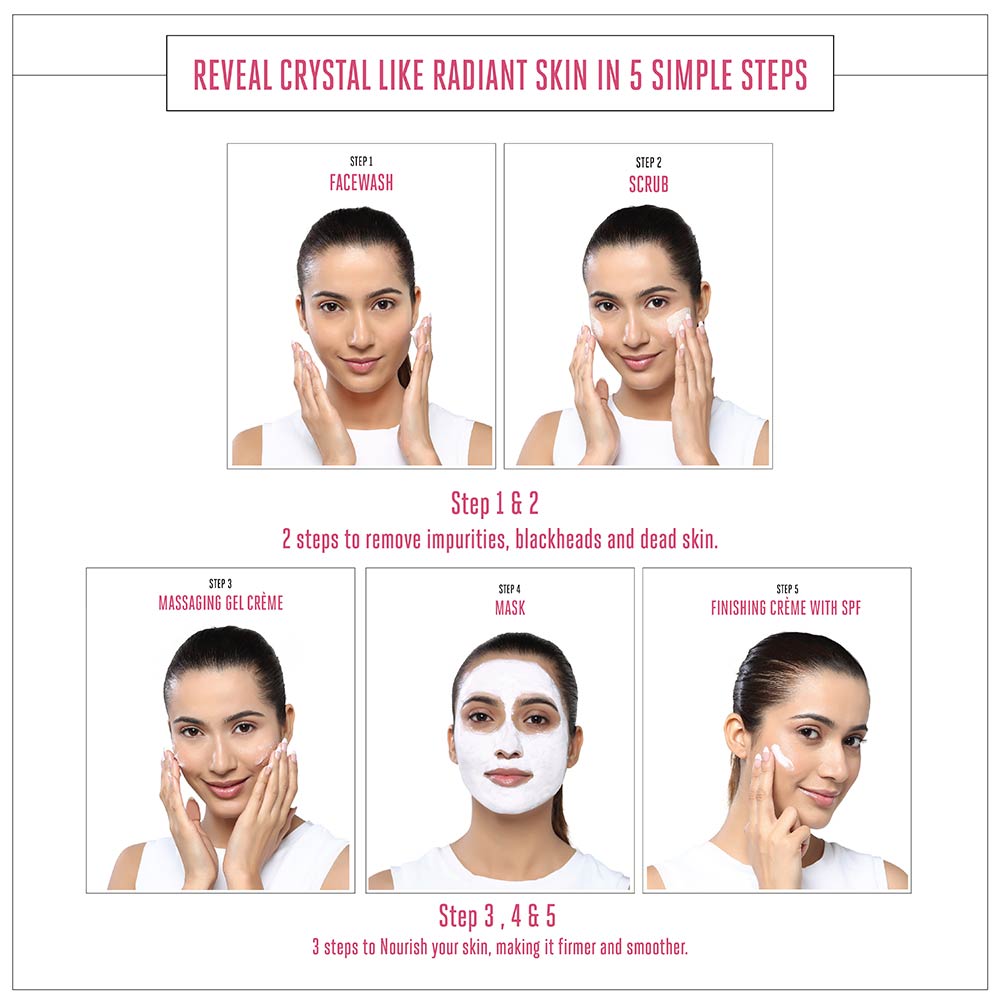 REVEAL CRYSTAL LIKE RADIANT SKIN IN 5 SIMPLE STEPS

STEP 1
FACEWASH

STEP 2
SCRUB

Step 1 & 2
2 steps to remove impurities, blackheads and dead skin.

STEP 3
MASSAGING GEL CRÈME

STEP 4
MASK

STEP 5
FINISHING CRÈME WITH SPF

Step 3 , 4 & 5
3 steps to Nourish your skin, making it firmer and smoother.