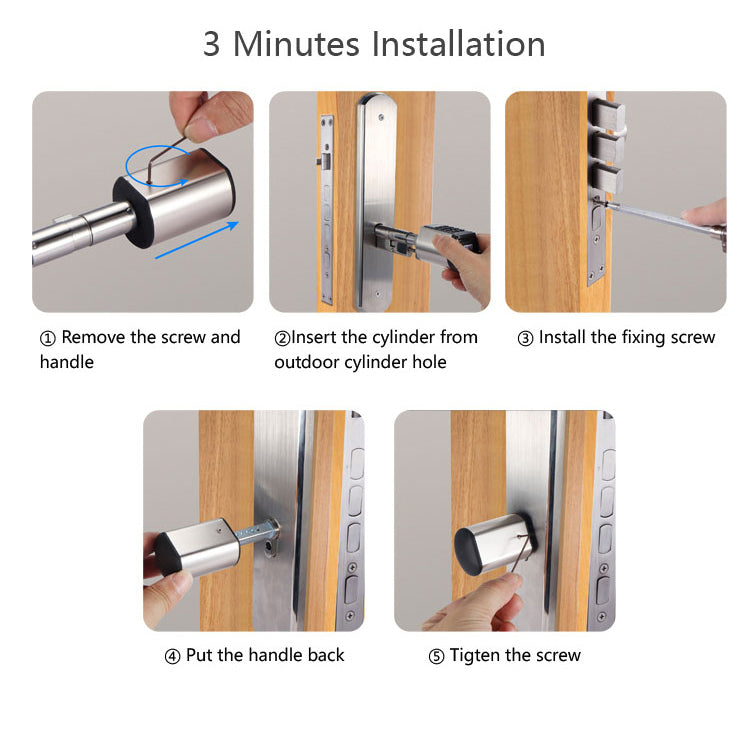 3 Minutes Installation

① Remove the screw and handle

②Insert the cylinder from outdoor cylinder hole

③ Install the fixing screw

④ Put the handle back

⑤ Tigten the screw