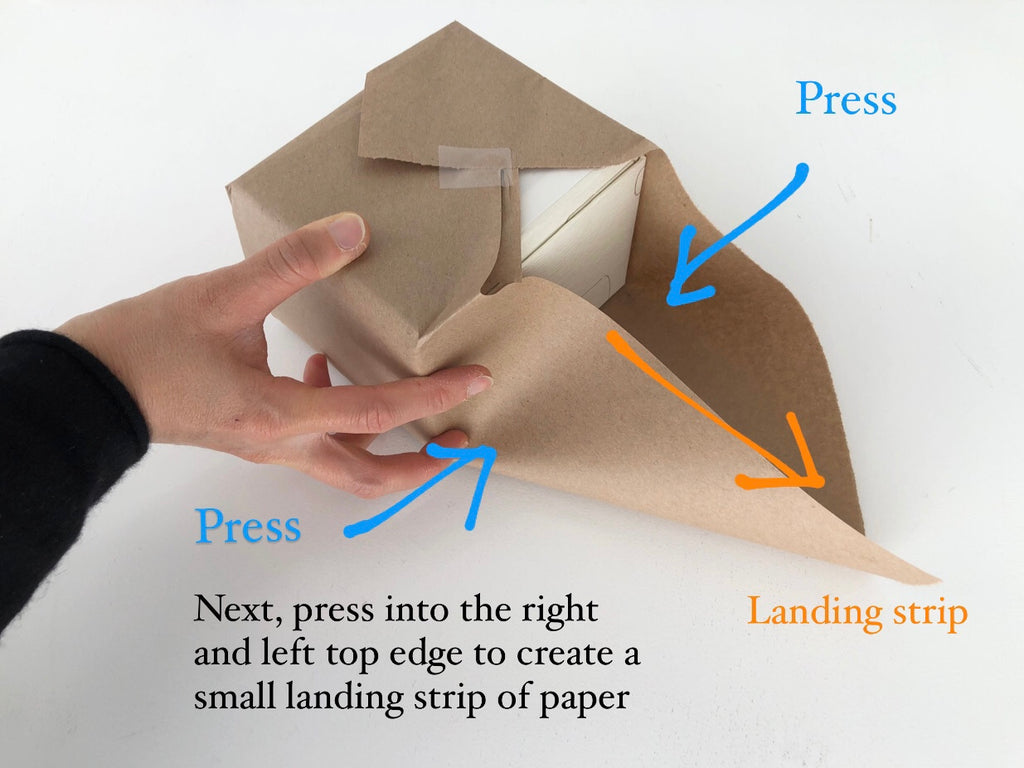 Press

Press

Next, press into the right and left top edge to create a small landing strip of paper

Landing strip