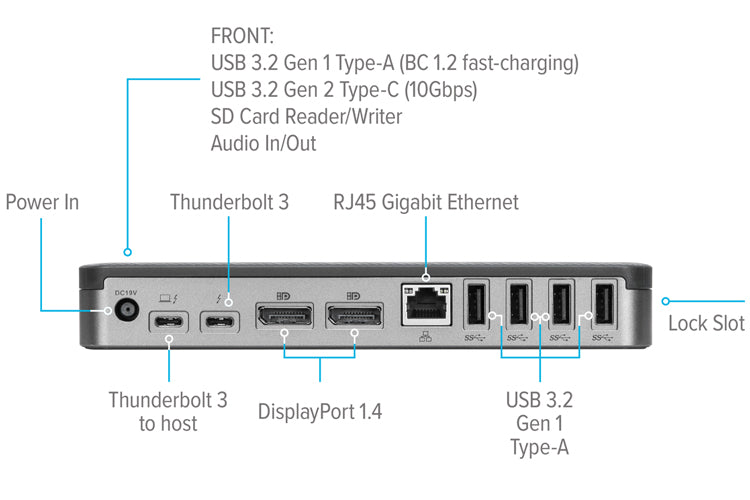 FRONT:
USB 3.2 Gen 1 Type-A (BC 1.2 fast-charging)
USB 3.2 Gen 2 Type-C (10Gbps)
SD Card Reader/Writer
Audio In/Out

Power In

Thunderbolt 3

RJ45 Gigabit Ethernet

DC19V

SS

SS

SS

SS

Lock Slot

Thunderbolt 3 to host

DisplayPort 1.4

USB 3.2 Gen 1 Type-A