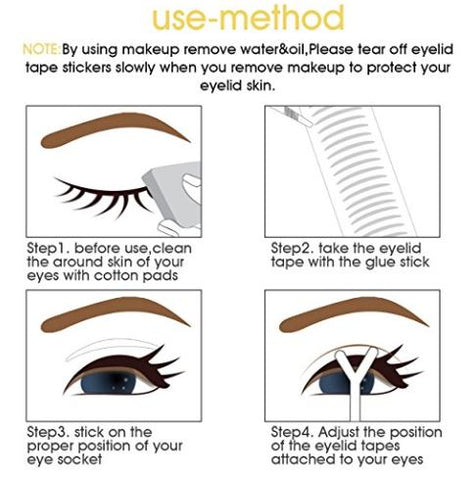 use-method

NOTE:By using makeup remove water&oil,Please tear off eyelid tape stickers slowly when you remove makeup to protect your eyelid skin.

Step1. before use,clean the around skin of your eyes with cotton pads

Step2. take the eyelid tape with the glue stick

Step3. stick on the proper position of your eye socket

Step4. Adjust the position of the eyelid tapes attached to your eyes