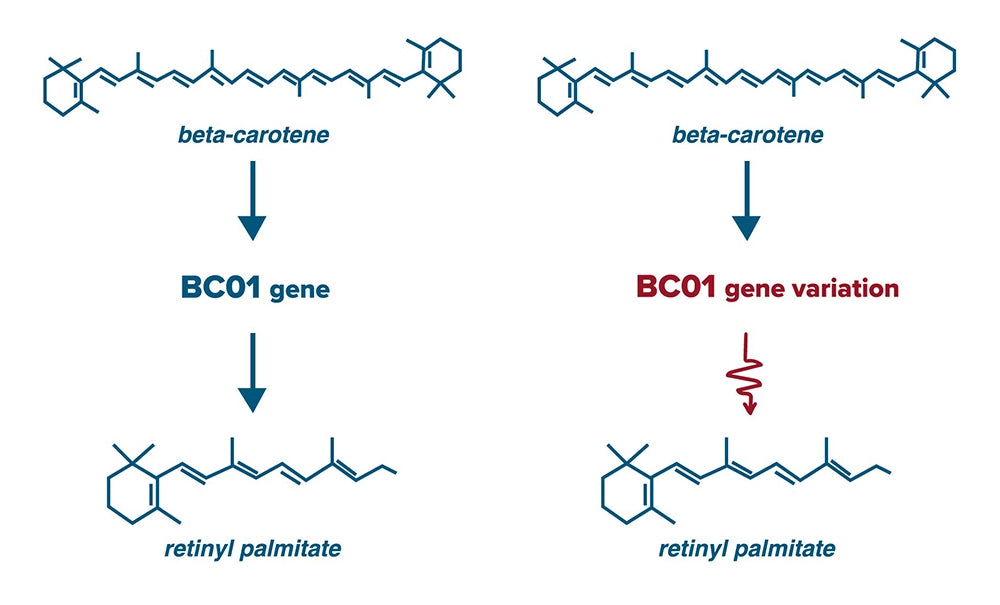 beta-carotene

BC01 gene

retinyl palmitate

beta-carotene

BC01 gene variation

retinyl palmitate