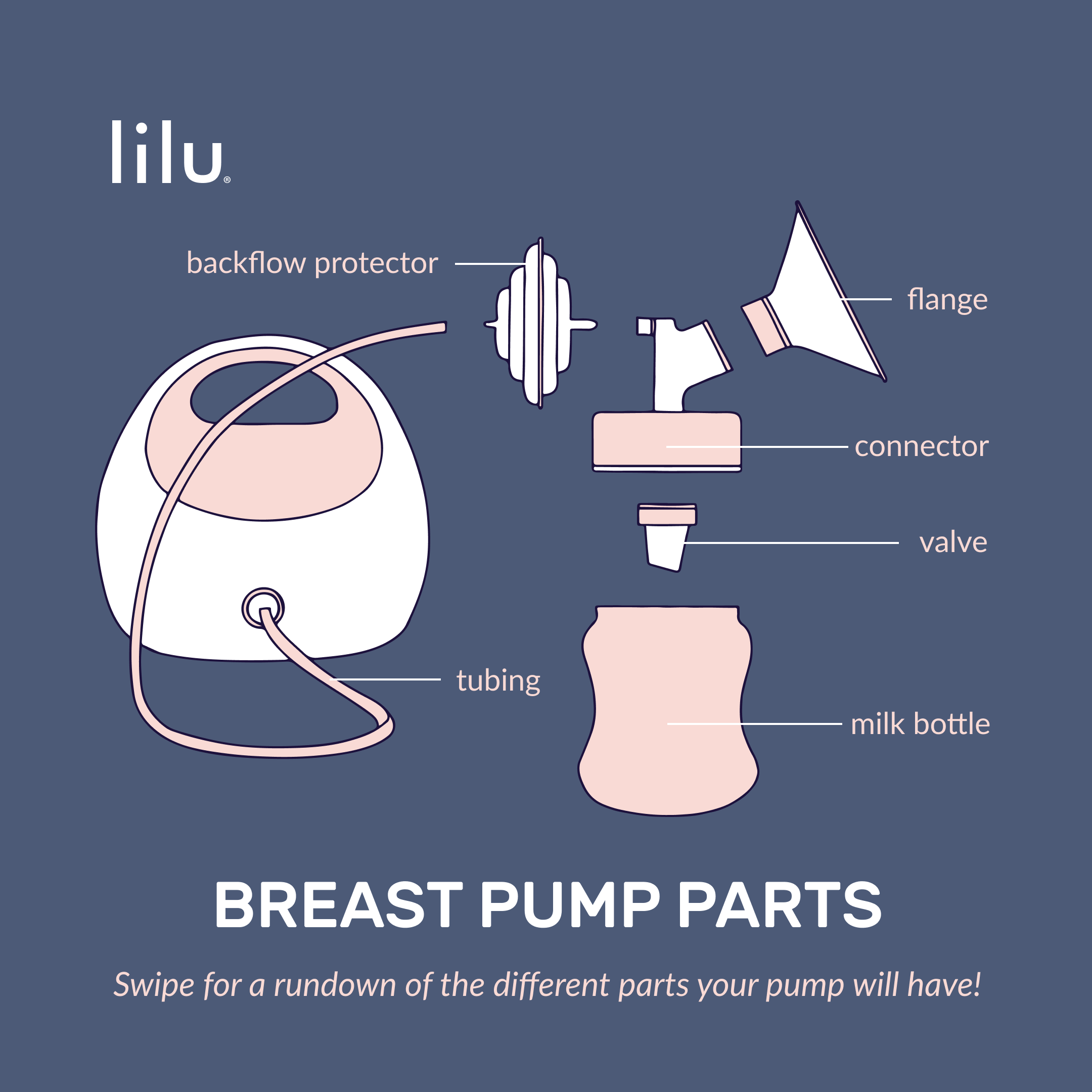 lilu®

backflow protector

flange

connector

valve

tubing

milk bottle

BREAST PUMP PARTS

Swipe for a rundown of the different parts your pump will have!