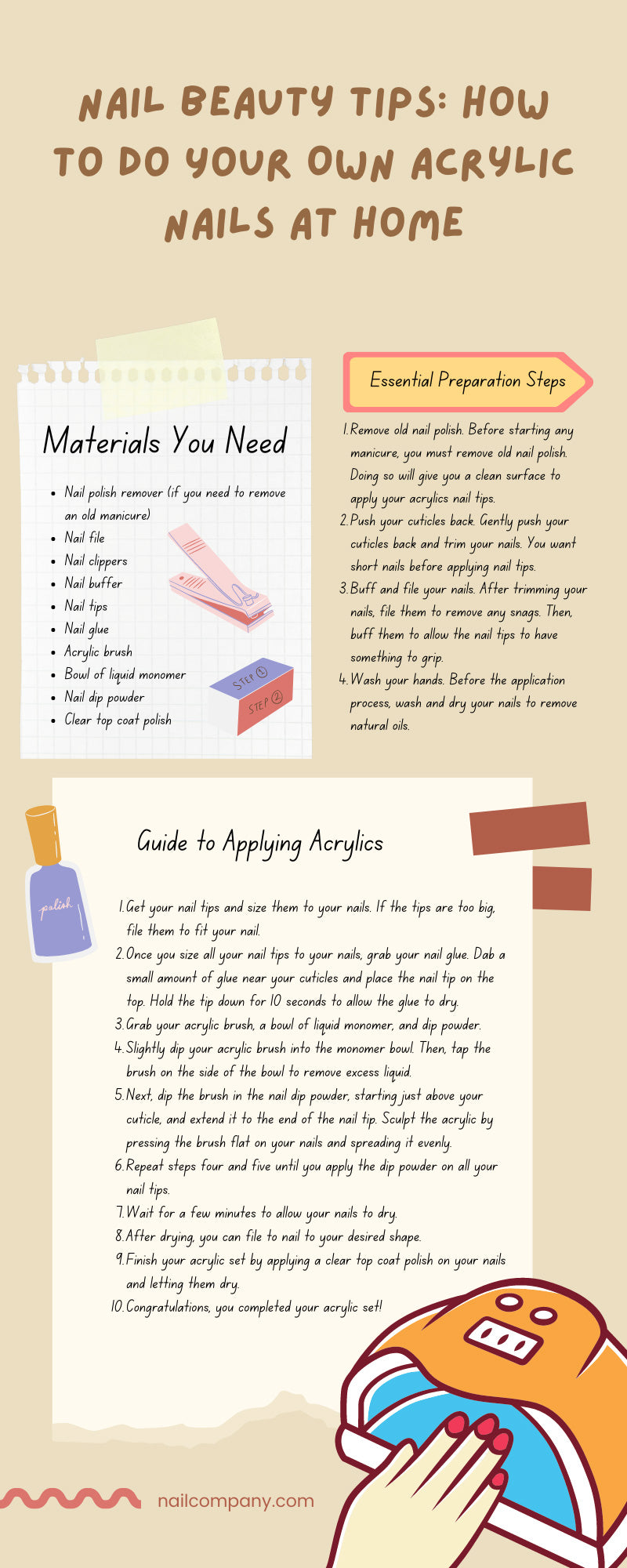 NAIL BEAUTY TIPS: HOW TO DO YOUR OWN ACRYLIC NAILS AT HOME

Materials You Need

- Nail polish remover (if you need to remove an old manicure)
- Nail file
- Nail clippers
- Nail buffer
- Nail tips
- Nail glue
- Acrylic brush
- Bowl of liquid monomer
- Nail dip powder
- Clear top coat polish

STEP 1
STEP 2

Essential Preparation Steps

1. Remove old nail polish. Before starting any manicure, you must remove old nail polish. Doing so will give you a clean surface to apply your acrylics nail tips.
2. Push your cuticles back. Gently push your cuticles back and trim your nails. You want short nails before applying nail tips.
3. Buff and file your nails. After trimming your nails, file them to remove any snags. Then, buff them to allow the nail tips to have something to grip.
4. Wash your hands. Before the application process, wash and dry your nails to remove natural oils.

polish

Guide to Applying Acrylics

1. Get your nail tips and size them to your nails. If the tips are too big, file them to fit your nail.
2. Once you size all your nail tips to your nails, grab your nail glue. Dab a small amount of glue near your cuticles and place the nail tip on the top. Hold the tip down for 10 seconds to allow the glue to dry.
3. Grab your acrylic brush, a bowl of liquid monomer, and dip powder.
4. Slightly dip your acrylic brush into the monomer bowl. Then, tap the brush on the side of the bowl to remove excess liquid.
5. Next, dip the brush in the nail dip powder, starting just above your cuticle, and extend it to the end of the nail tip. Sculpt the acrylic by pressing the brush flat on your nails and spreading it evenly.
6. Repeat steps four and five until you apply the dip powder on all your nail tips.
7. Wait for a few minutes to allow your nails to dry.
8. After drying, you can file to nail to your desired shape.
9. Finish your acrylic set by applying a clear top coat polish on your nails and letting them dry.
10. Congratulations, you completed your acrylic set!

nailcompany.com