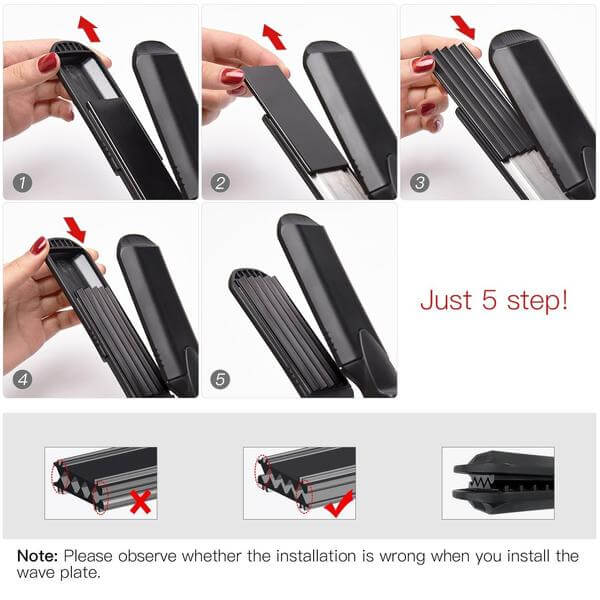 1

2

3

4

5

Just 5 step!

Note: Please observe whether the installation is wrong when you install the wave plate.