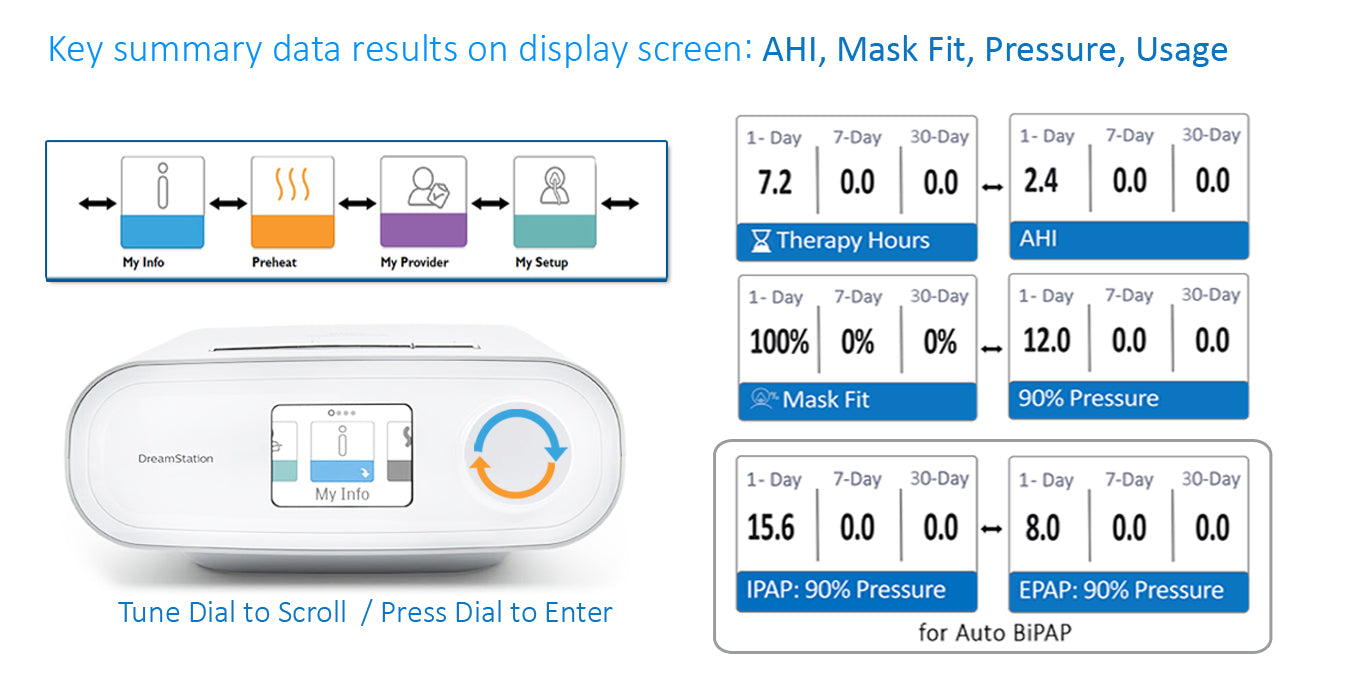 Key summary data results on display screen: AHI, Mask Fit, Pressure, Usage

My Info
Preheat
My Provider
My Setup

DreamStation
My Info

Tune Dial to Scroll / Press Dial to Enter

| 1- Day | 7-Day | 30-Day |
|---|---|---|
| 7.2 | 0.0 | 0.0 |

Therapy Hours

| 1- Day | 7-Day | 30-Day |
|---|---|---|
| 2.4 | 0.0 | 0.0 |

AHI

| 1- Day | 7-Day | 30-Day |
|---|---|---|
| 100% | 0% | 0% |

Mask Fit

| 1- Day | 7-Day | 30-Day |
|---|---|---|
| 12.0 | 0.0 | 0.0 |

90% Pressure

| 1- Day | 7-Day | 30-Day |
|---|---|---|
| 15.6 | 0.0 | 0.0 |

IPAP: 90% Pressure

| 1- Day | 7-Day | 30-Day |
|---|---|---|
| 8.0 | 0.0 | 0.0 |

EPAP: 90% Pressure

for Auto BiPAP