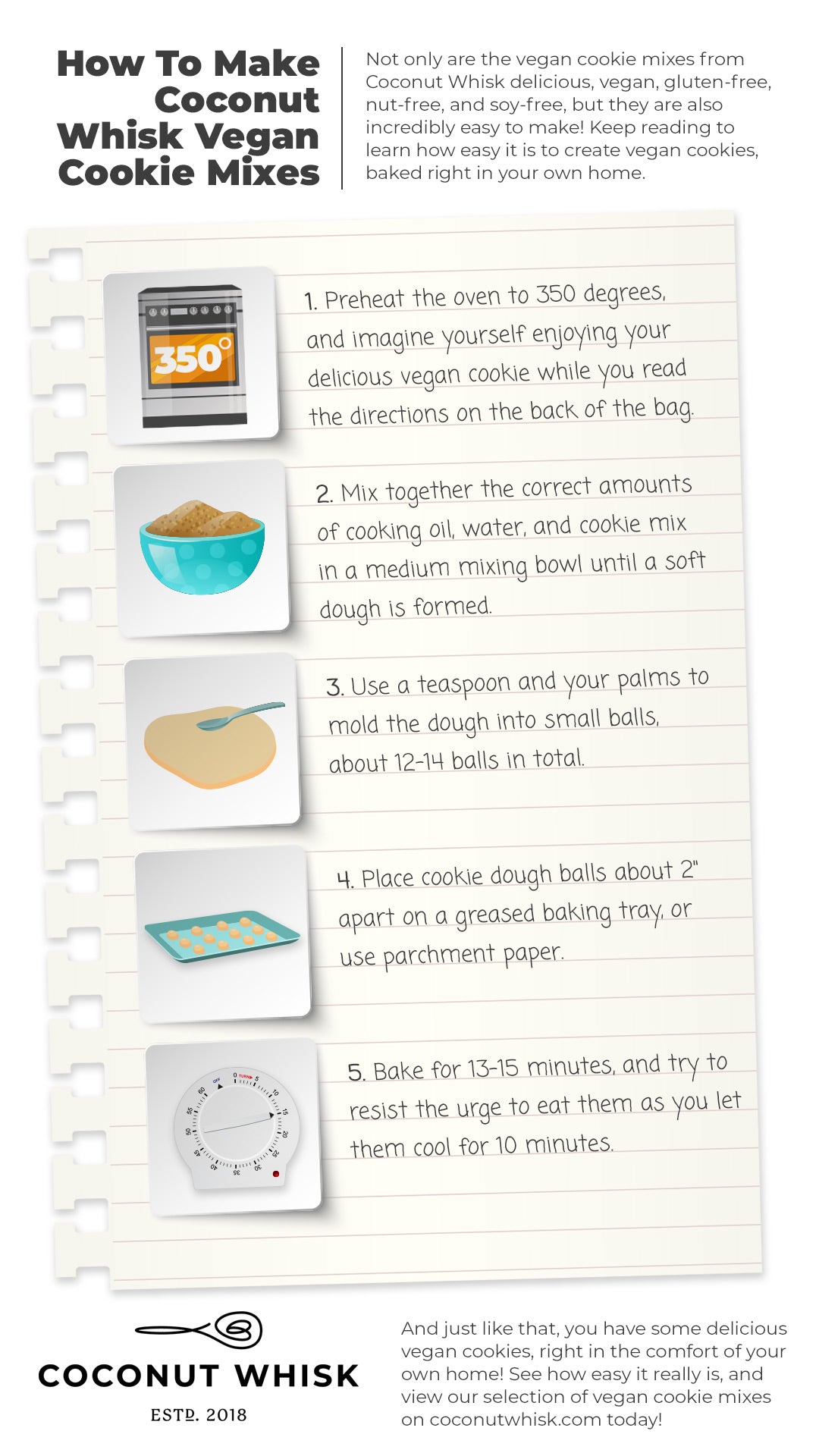 How To Make Coconut Whisk Vegan Cookie Mixes

Not only are the vegan cookie mixes from Coconut Whisk delicious, vegan, gluten-free, nut-free, and soy-free, but they are also incredibly easy to make! Keep reading to learn how easy it is to create vegan cookies, baked right in your own home.

350°

1. Preheat the oven to 350 degrees, and imagine yourself enjoying your delicious vegan cookie while you read the directions on the back of the bag.

2. Mix together the correct amounts of cooking oil, water, and cookie mix in a medium mixing bowl until a soft dough is formed.

3. Use a teaspoon and your palms to mold the dough into small balls, about 12-14 balls in total.

4. Place cookie dough balls about 2" apart on a greased baking tray, or use parchment paper.

OFF 0 TURN 5 10 15 20 25 30 35 40 45 50 55 60

5. Bake for 13-15 minutes, and try to resist the urge to eat them as you let them cool for 10 minutes.

COCONUT WHISK
ESTD. 2018

And just like that, you have some delicious vegan cookies, right in the comfort of your own home! See how easy it really is, and view our selection of vegan cookie mixes on coconutwhisk.com today!